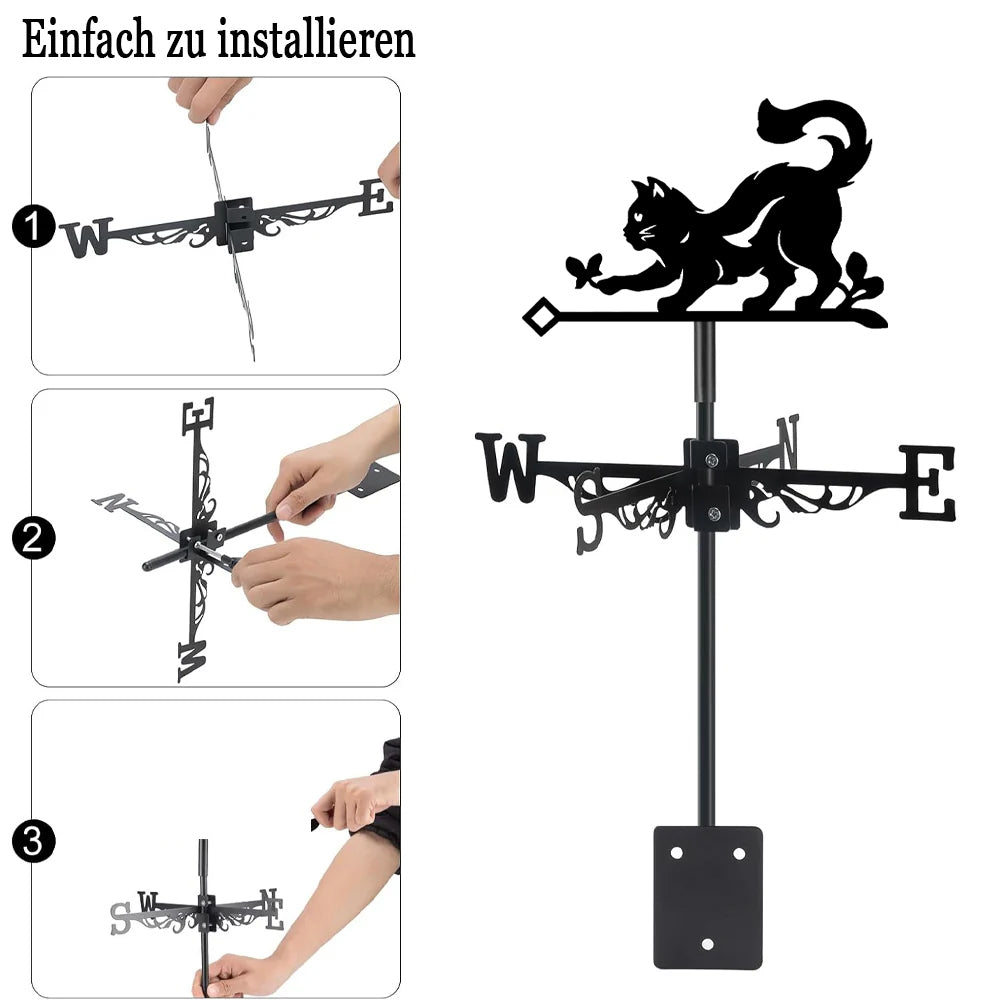 Einfach zu installieren

1
W E

2
E N W

3
S W N E

W S N E