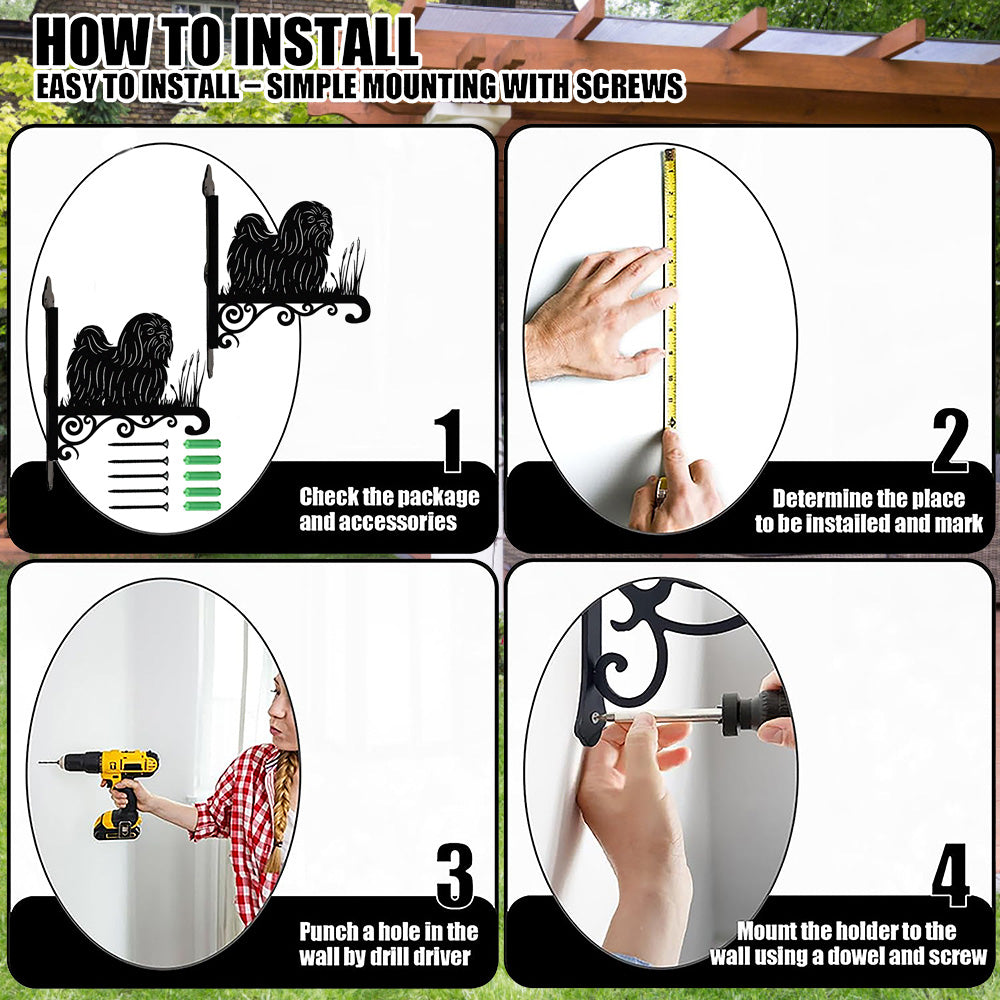 HOW TO INSTALL
EASY TO INSTALL – SIMPLE MOUNTING WITH SCREWS

1
Check the package and accessories

2
Determine the place to be installed and mark

3
Punch a hole in the wall by drill driver

4
Mount the holder to the wall using a dowel and screw