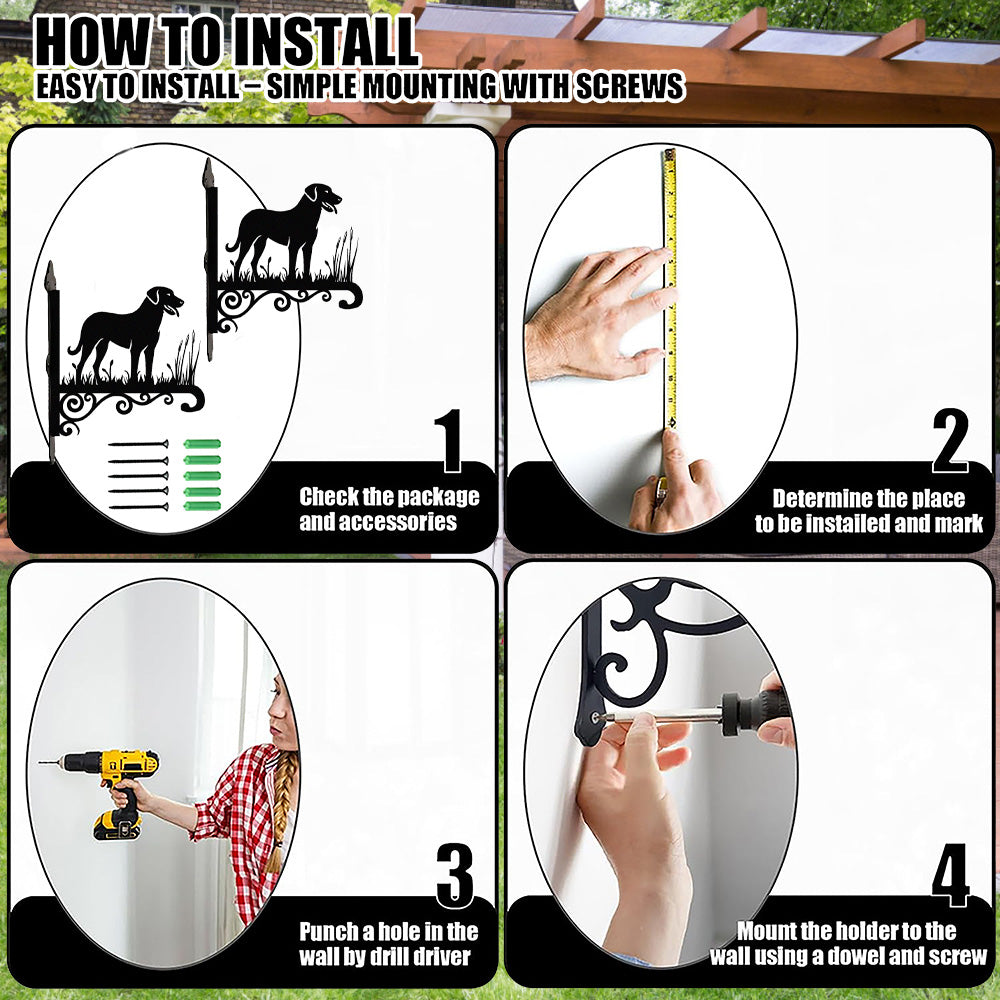 HOW TO INSTALL
EASY TO INSTALL – SIMPLE MOUNTING WITH SCREWS

1
Check the package and accessories

2
Determine the place to be installed and mark

3
Punch a hole in the wall by drill driver

4
Mount the holder to the wall using a dowel and screw