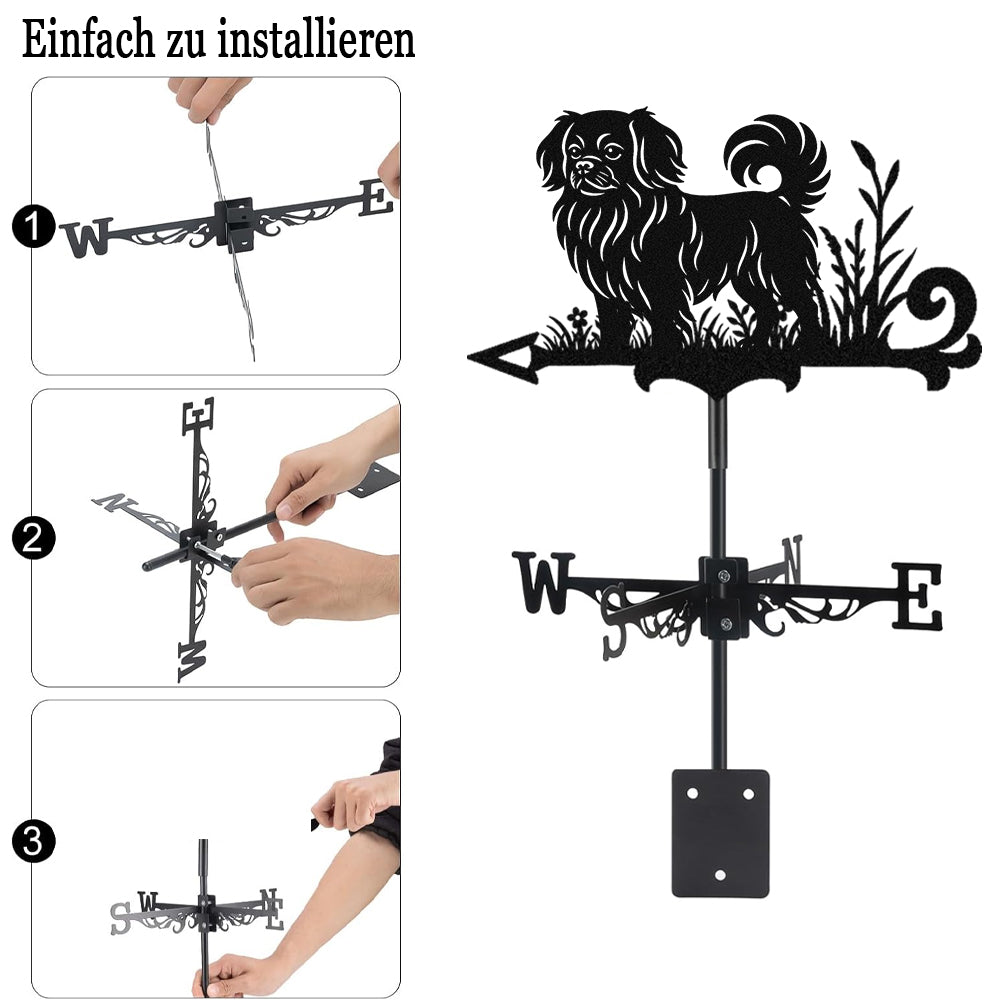 Einfach zu installieren

1
W E

2
E
N
W

3
S W N E

W S N E