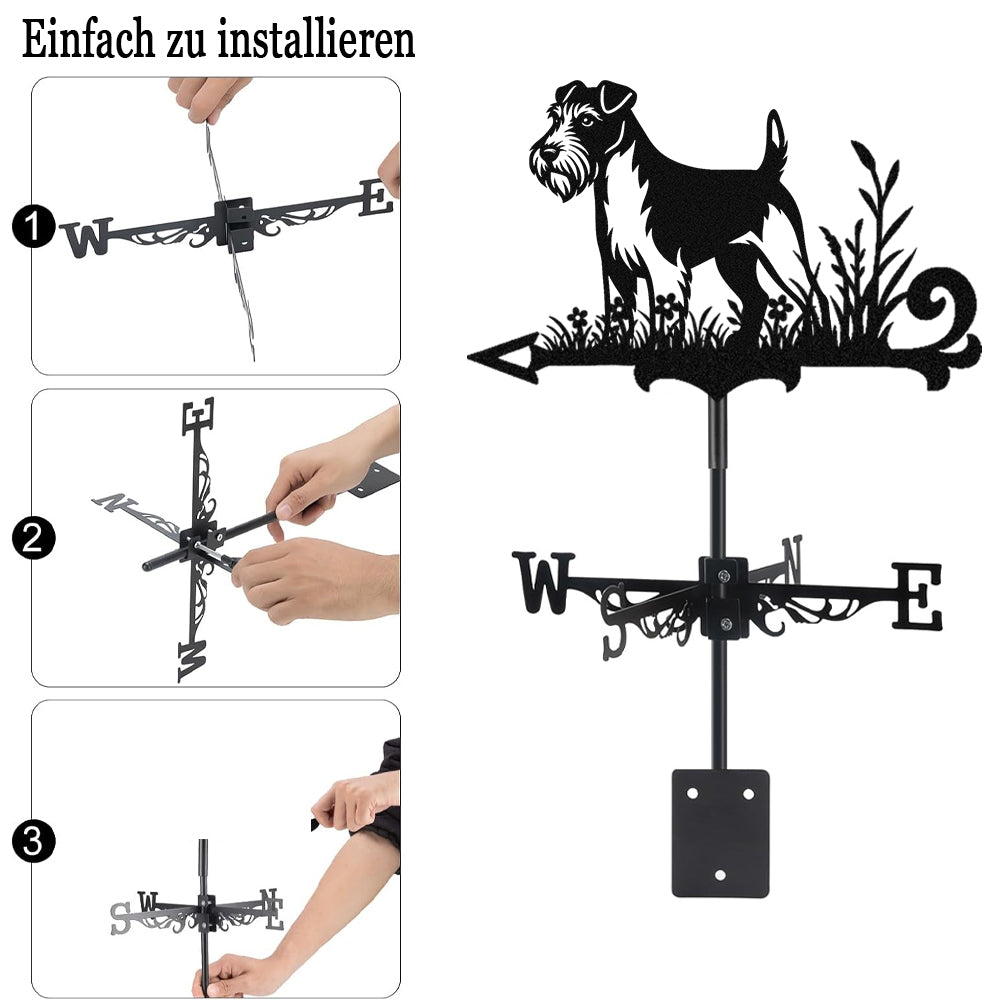 Einfach zu installieren

1
W E

2
E N W

3
S W N E

W S N E