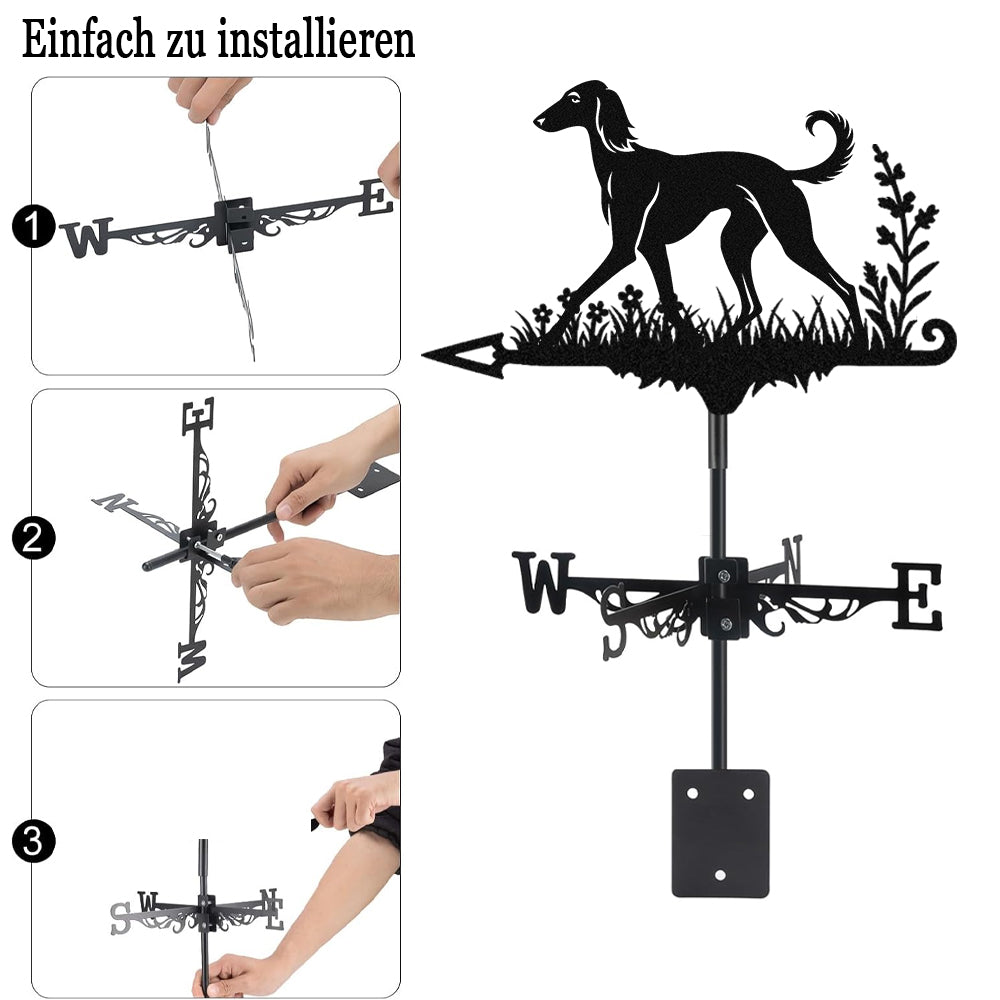 Einfach zu installieren

1
W E

2
E N W

3
S W N E

W S N E