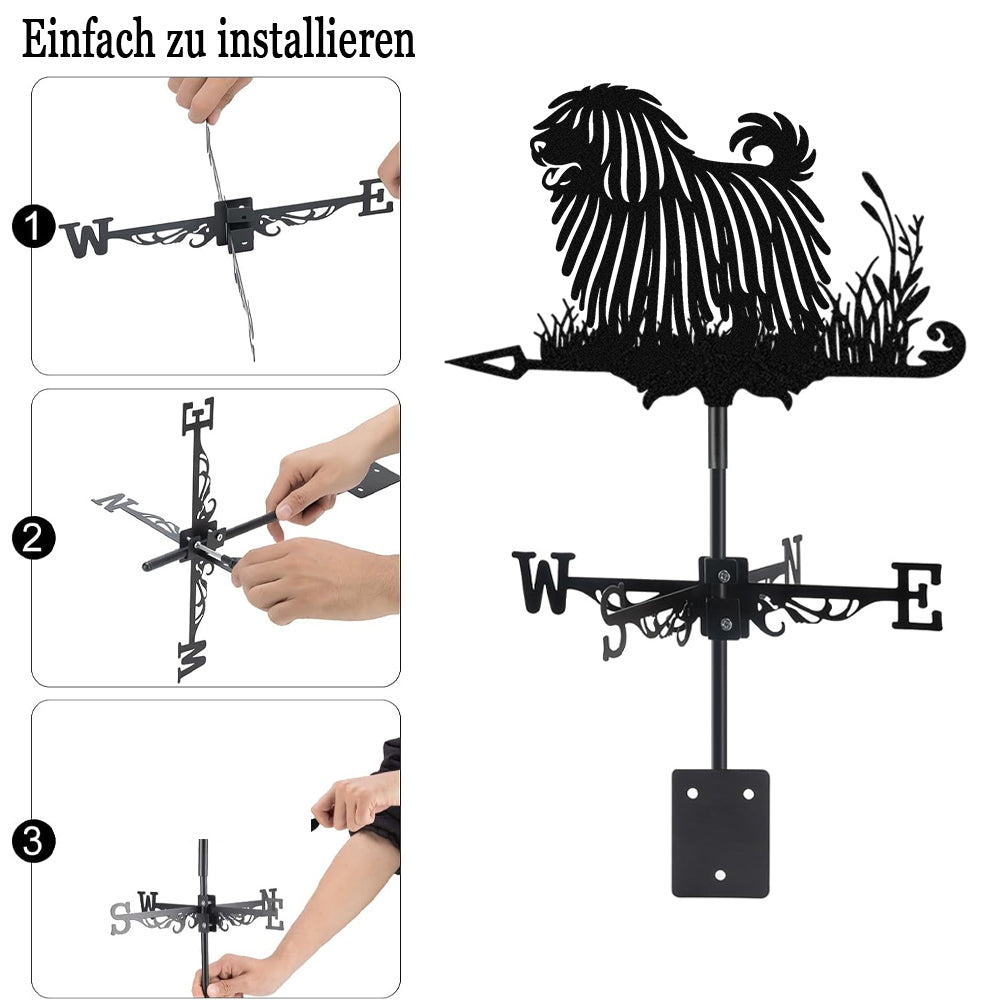 Einfach zu installieren

1
W E

2
E N W

3
S W N E

W S N E