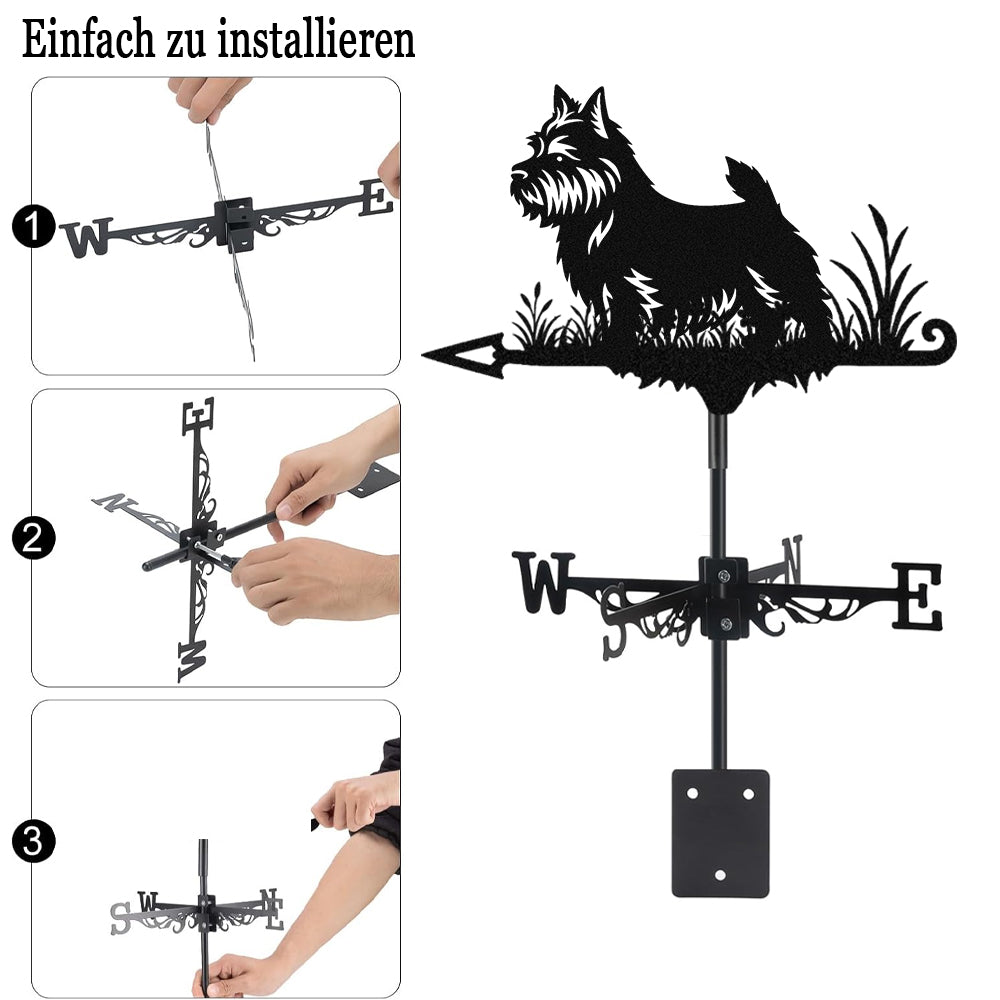 Einfach zu installieren

1

W E

2

E N W

3

S W N E

W S N E