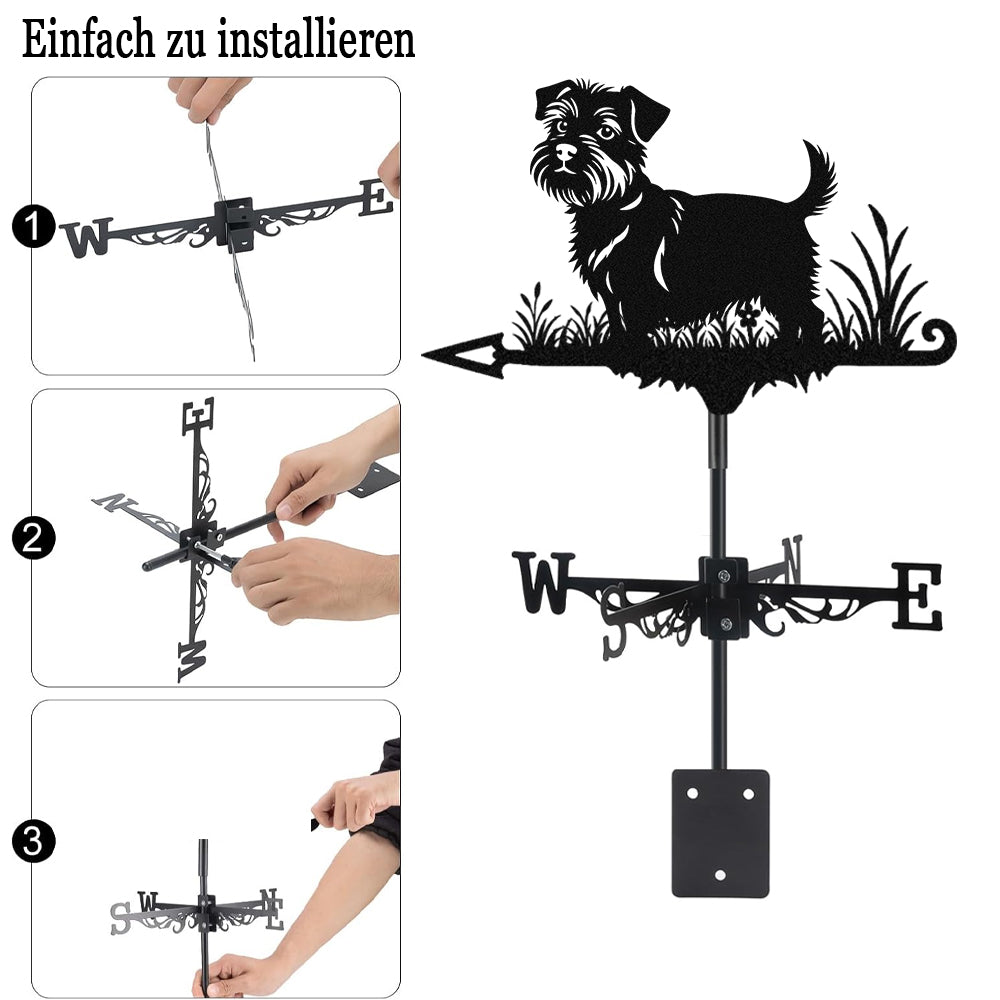 Einfach zu installieren

1
W E

2
E N W

3
S W N E

W S N E