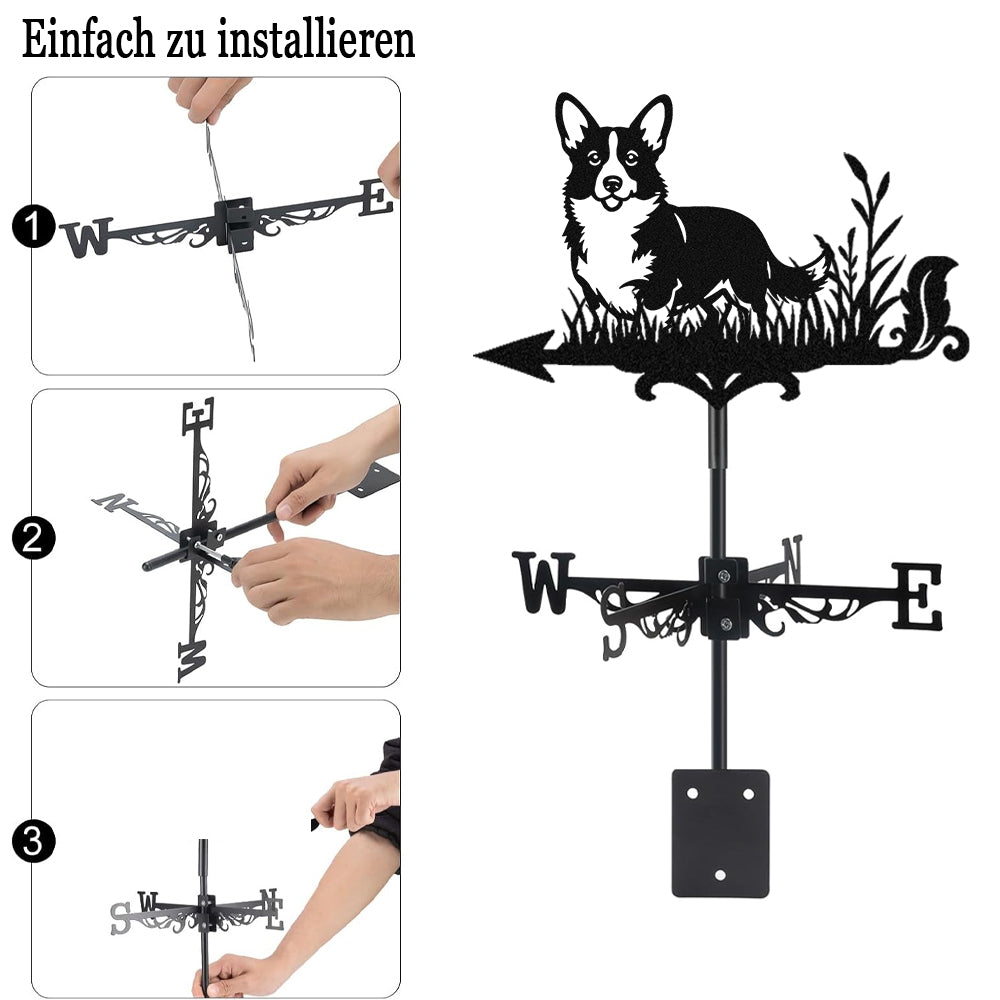 Einfach zu installieren

1
W E

2
E N W

3
S W N E

W S N E