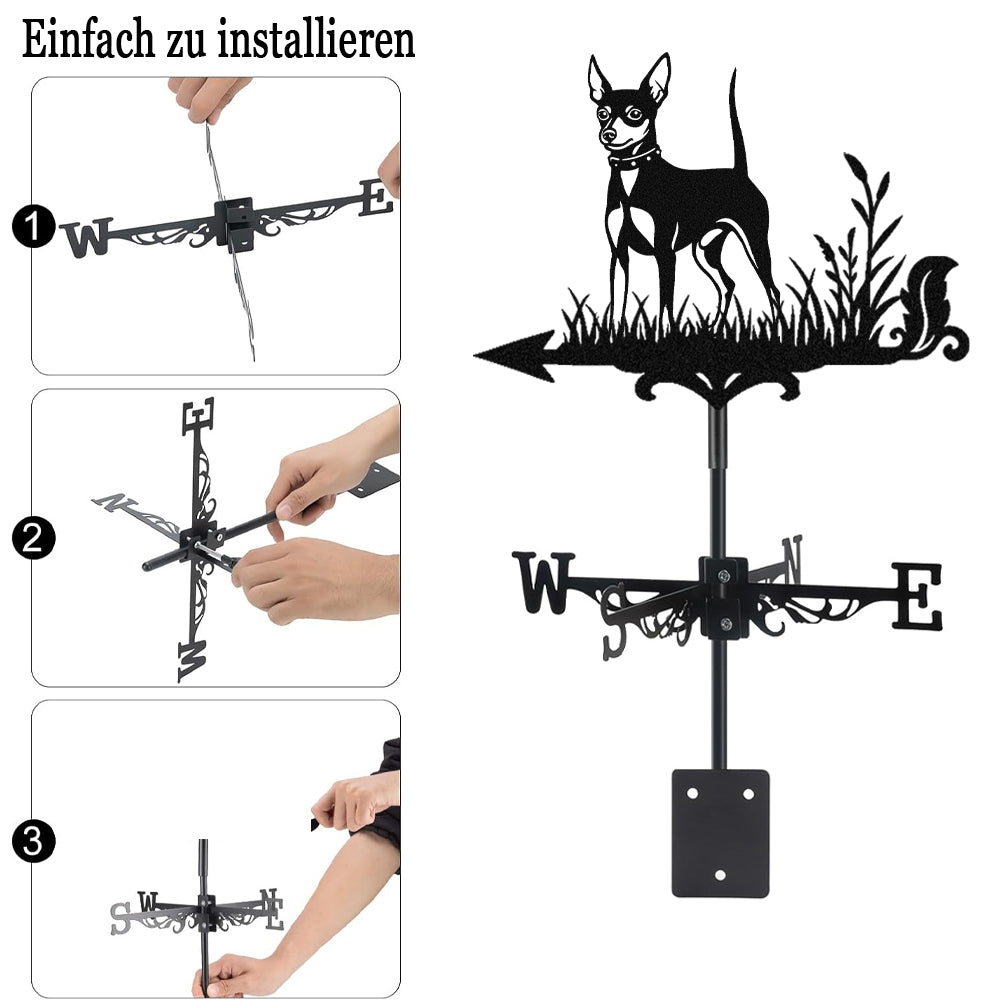 Einfach zu installieren

1
W
E

2
E
N
W

3
S
W
N
E

W
S
N
E