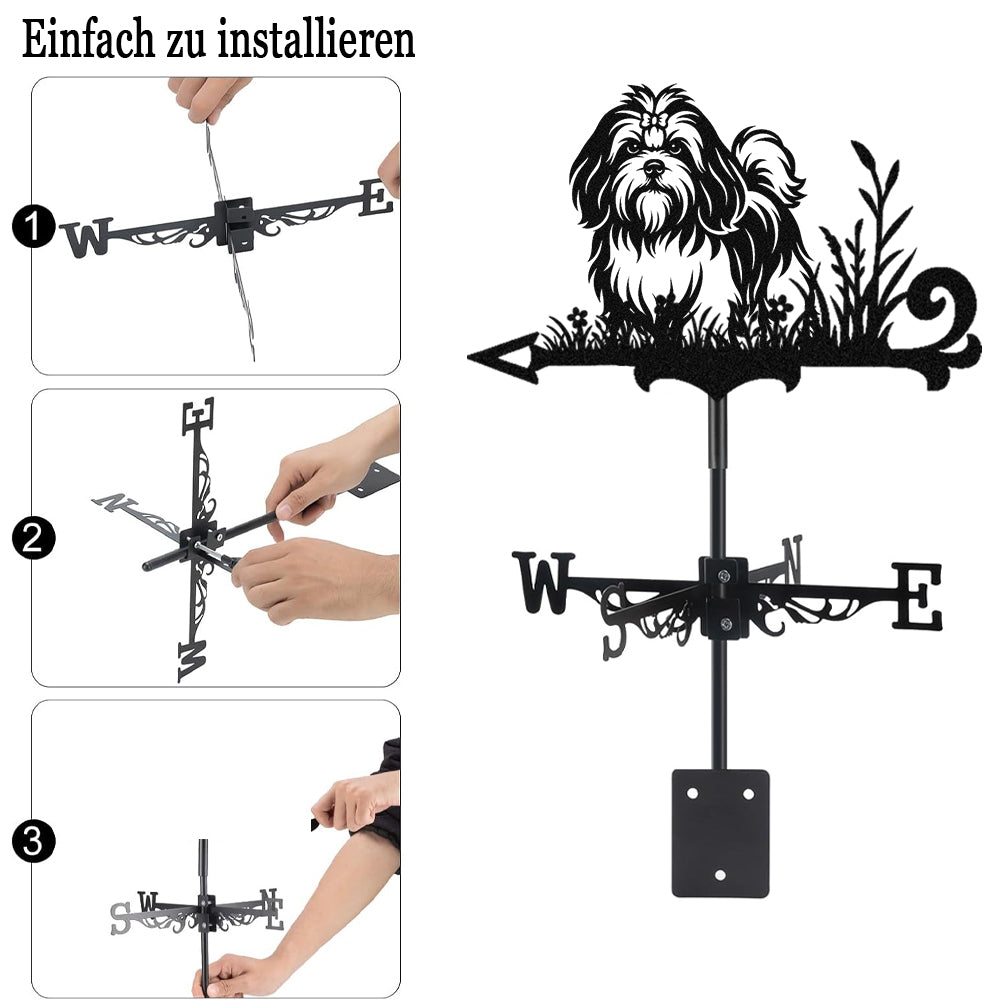 Einfach zu installieren

1
W
E

2
E
N
W

3
S
W
N
E

W
S
N
E