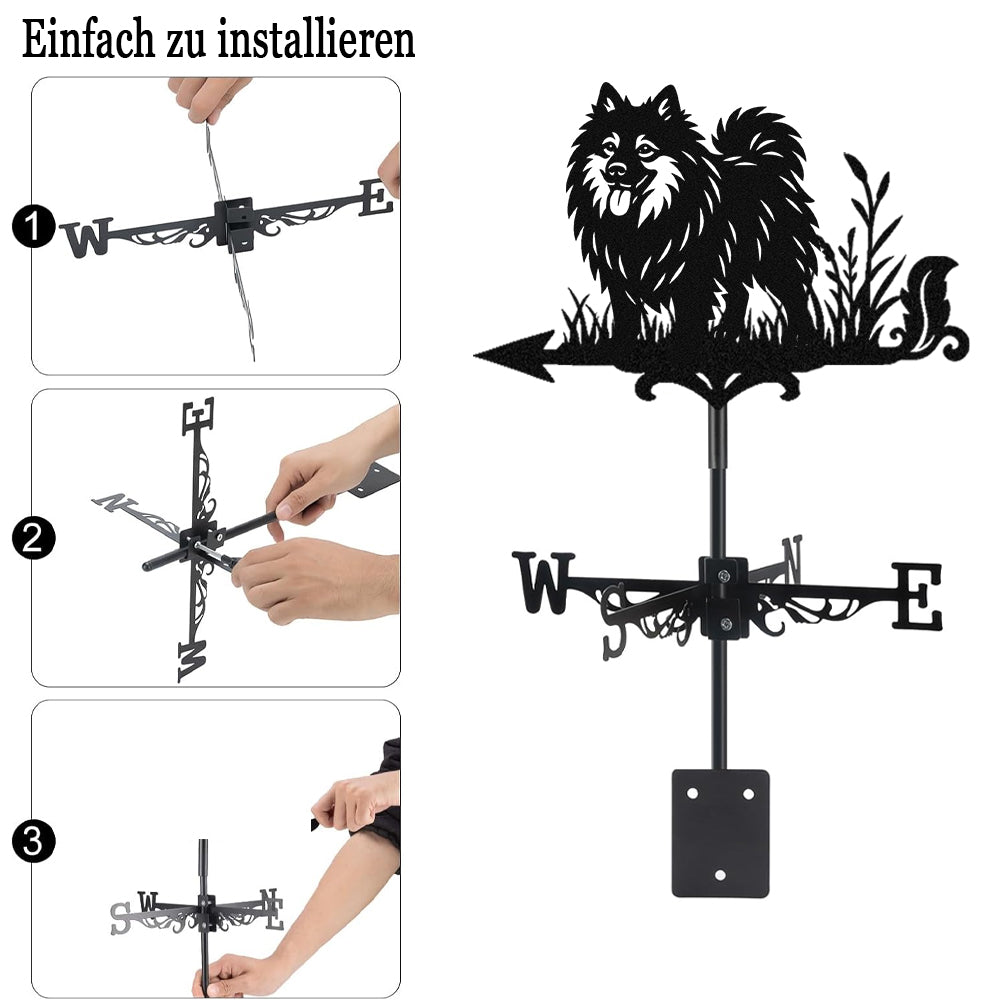 Einfach zu installieren

1
W
E

2
E
N
W

3
S
W
N
E

W
S
N
E