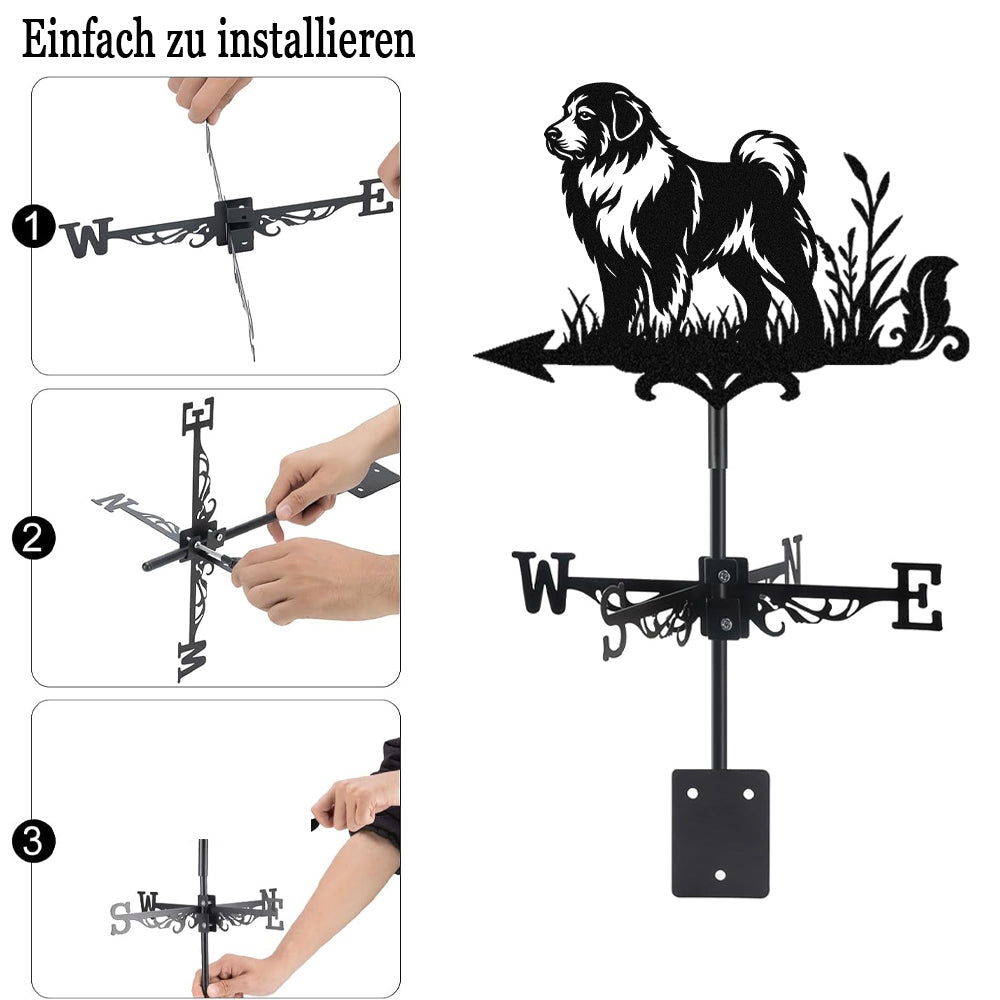 Einfach zu installieren

1
W E

2
E N W

3
S W N E

W S N E