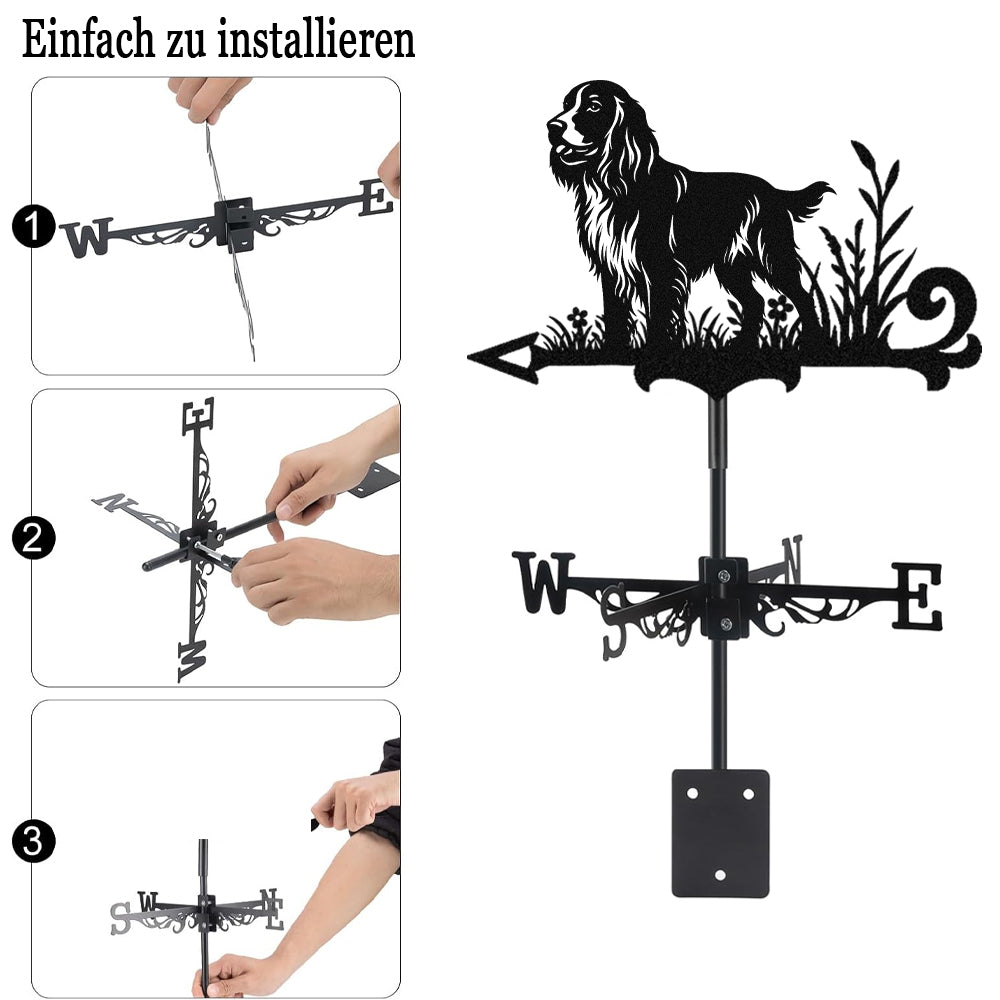 Einfach zu installieren

1
W E

2
E
N
W

3
S W N E

W S N E