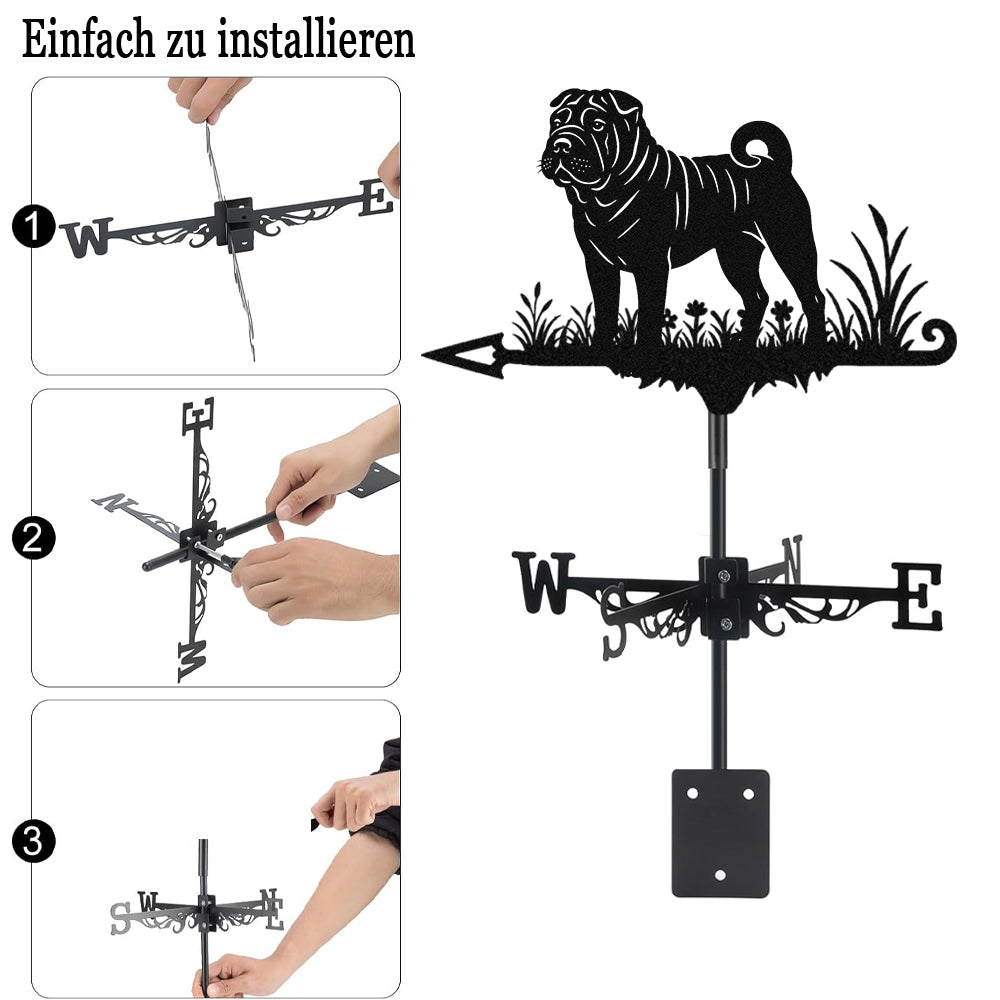 Einfach zu installieren

1
W E

2
E N W

3
S W N E

W S N E