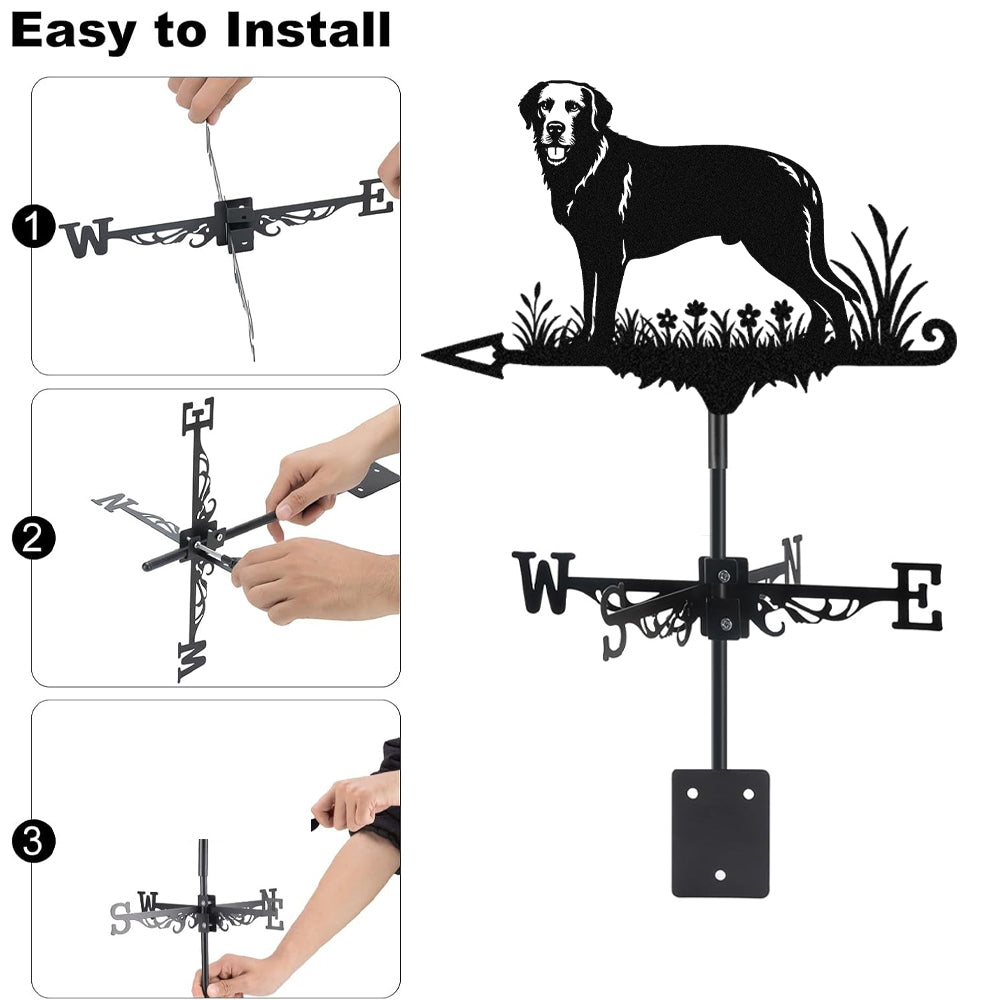 Easy to Install

1

W E

2

E N W

3

S W N E

W S N E