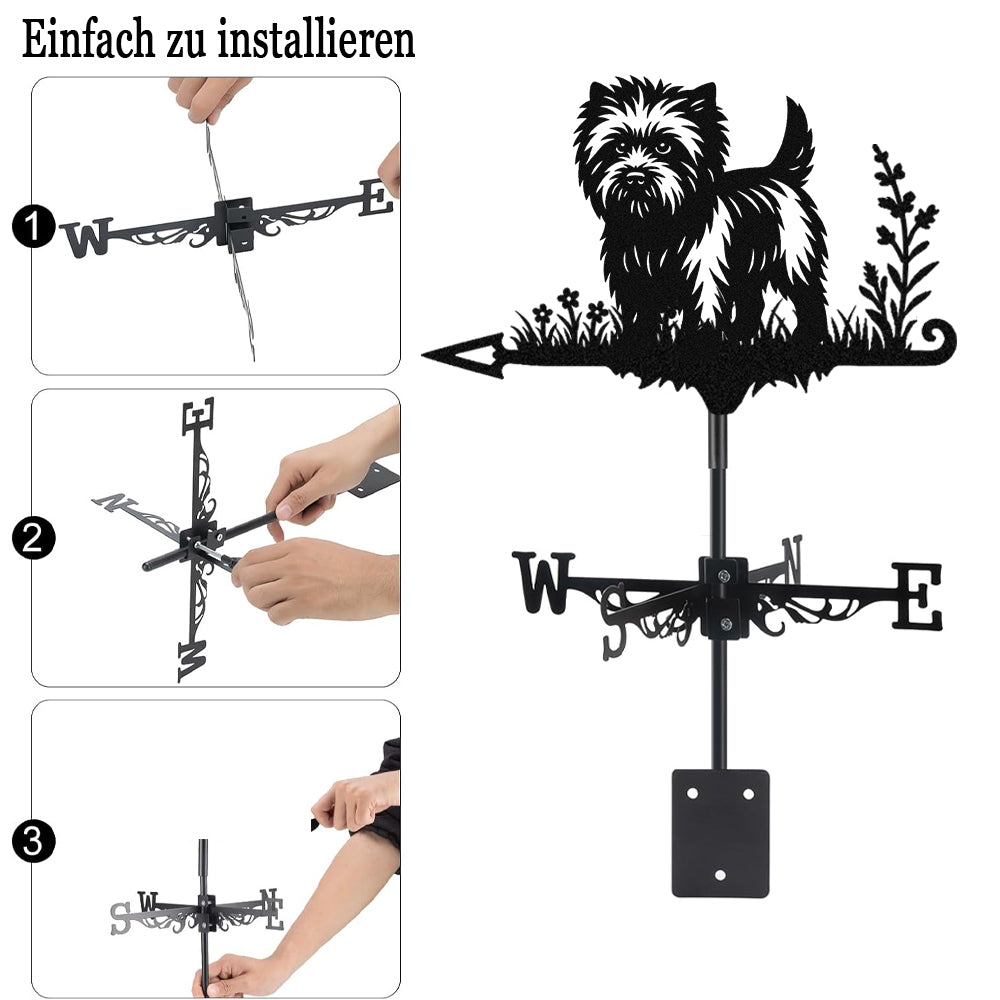 Einfach zu installieren

1
W E

2
E N W

3
S W N E

W S N E