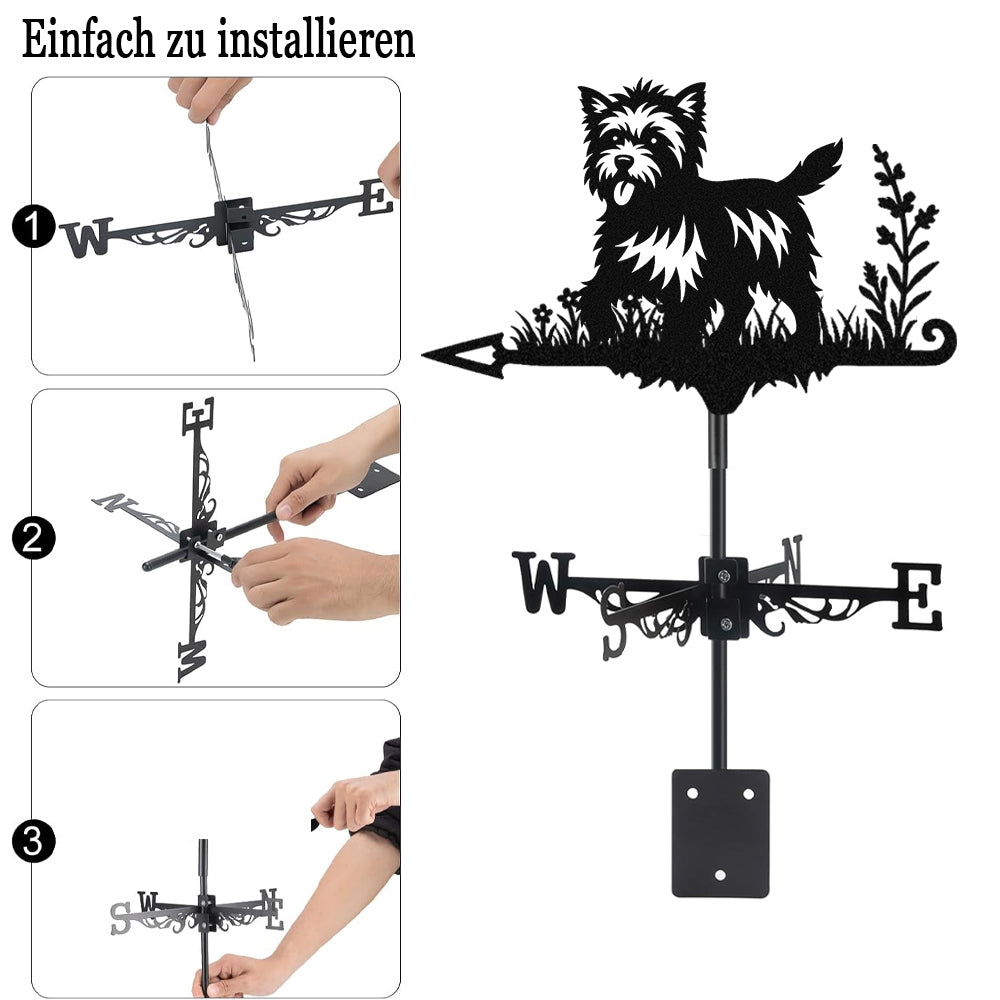 Einfach zu installieren

1
W E

2
E N W

3
S W N E

W S N E