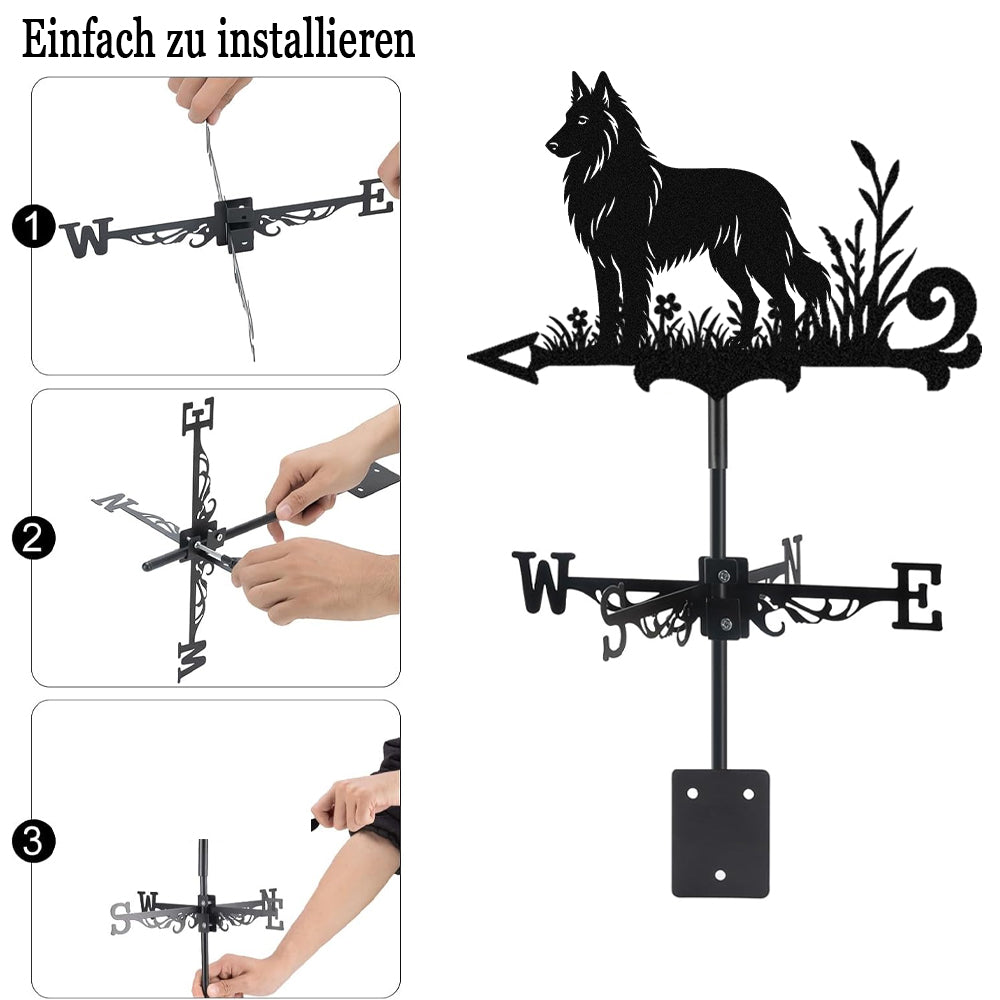 Einfach zu installieren

1
W E

2
E N W

3
S W N E

W S N E