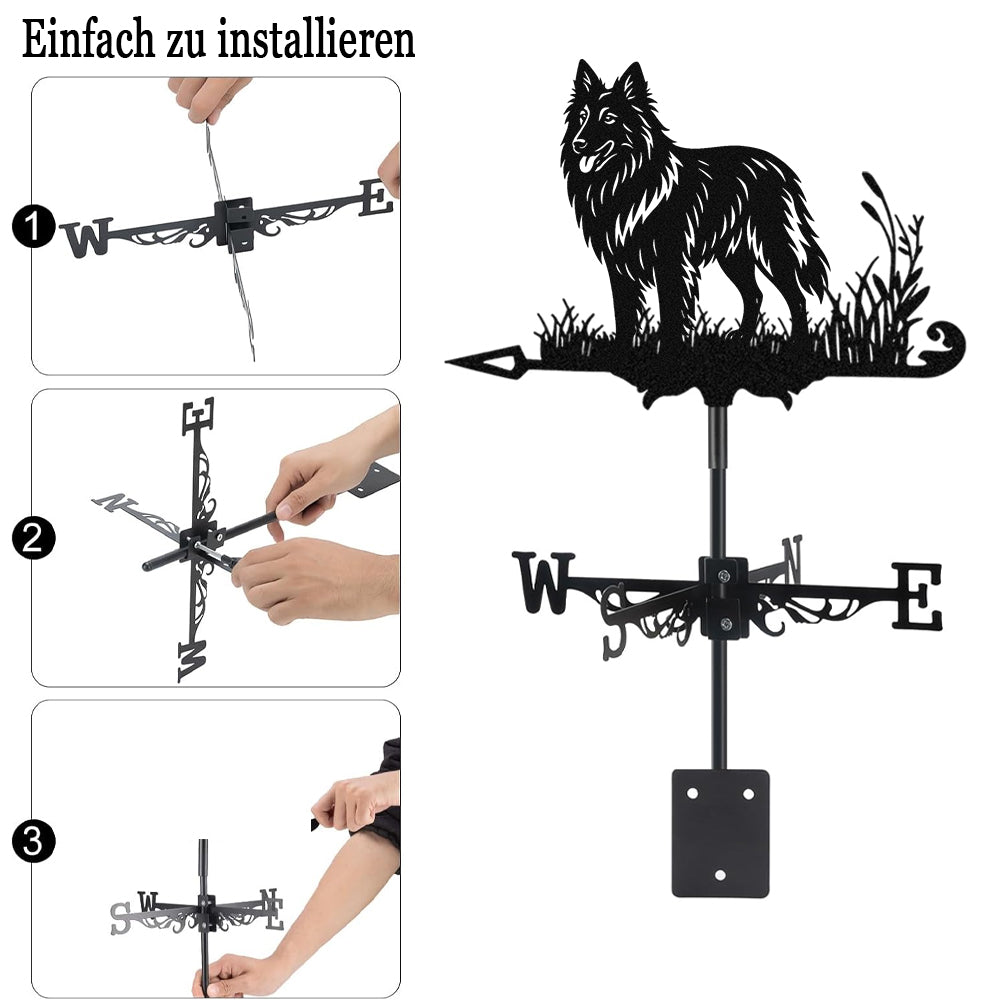 Einfach zu installieren

1
W E

2
E N W

3
S W N E

W S N E