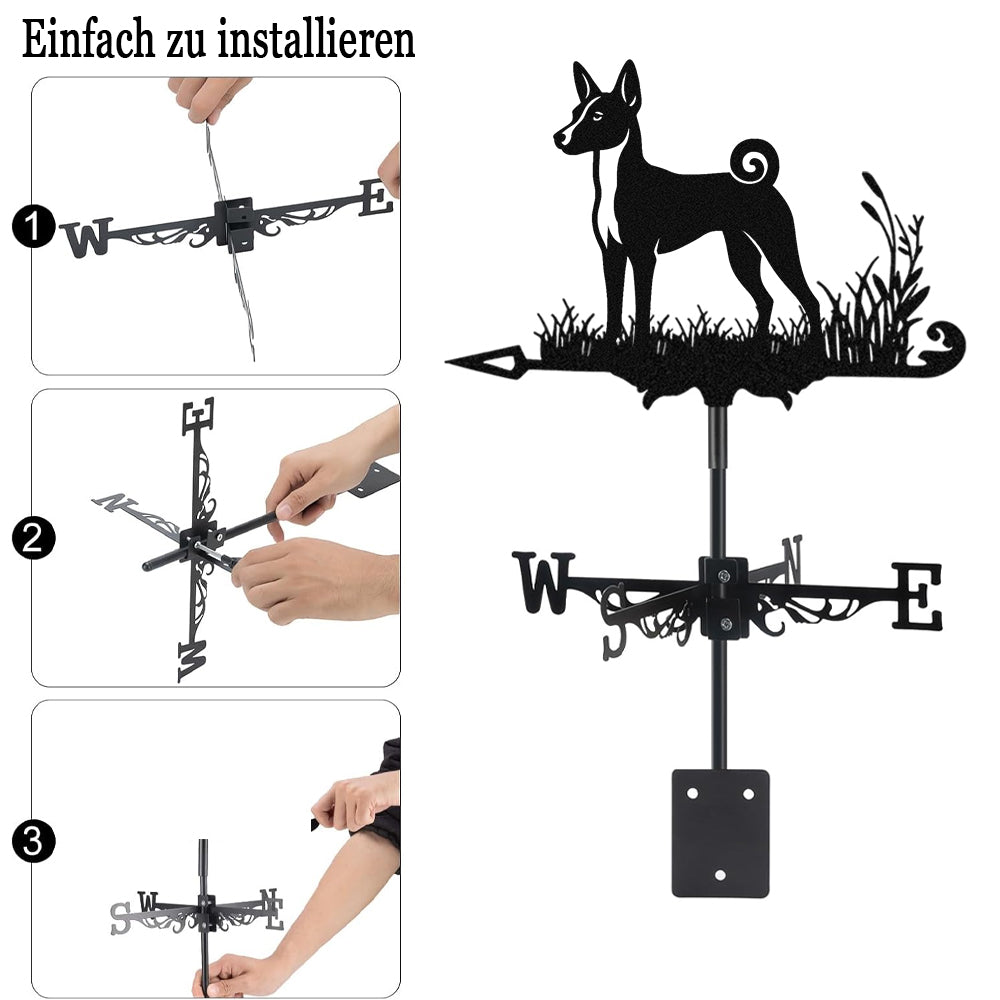 Einfach zu installieren

1
W E

2
E N W

3
S W N E

W S N E