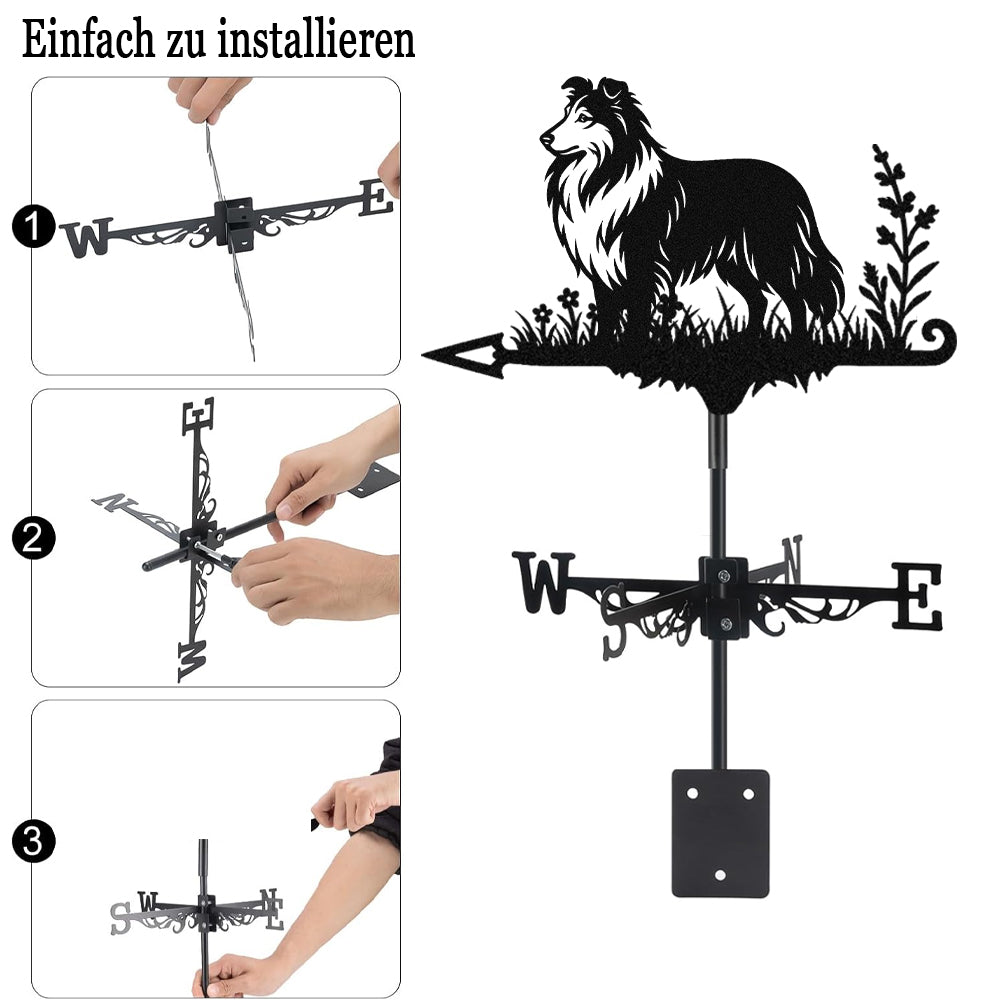 Einfach zu installieren

1
W E

2
E N W

3
S W N E

W S N E