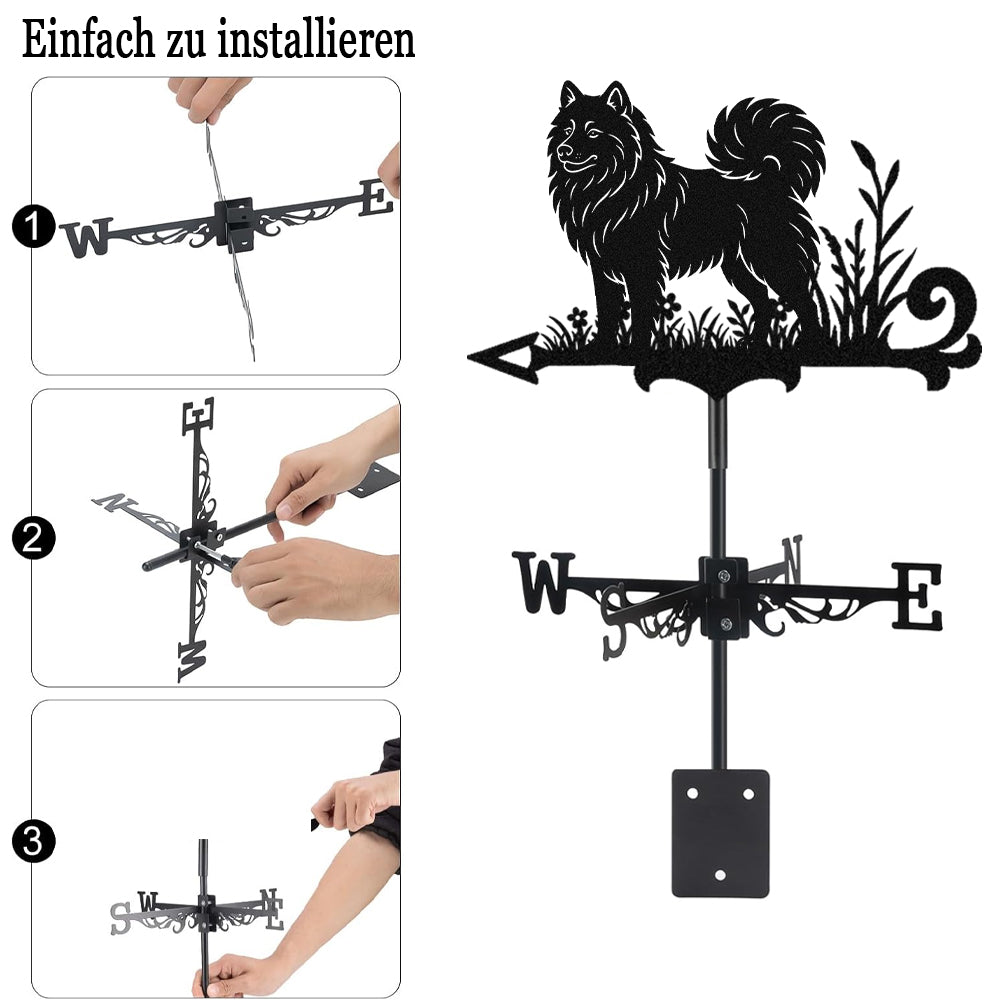 Einfach zu installieren

1
W E

2
E N W

3
S W N E

W S N E