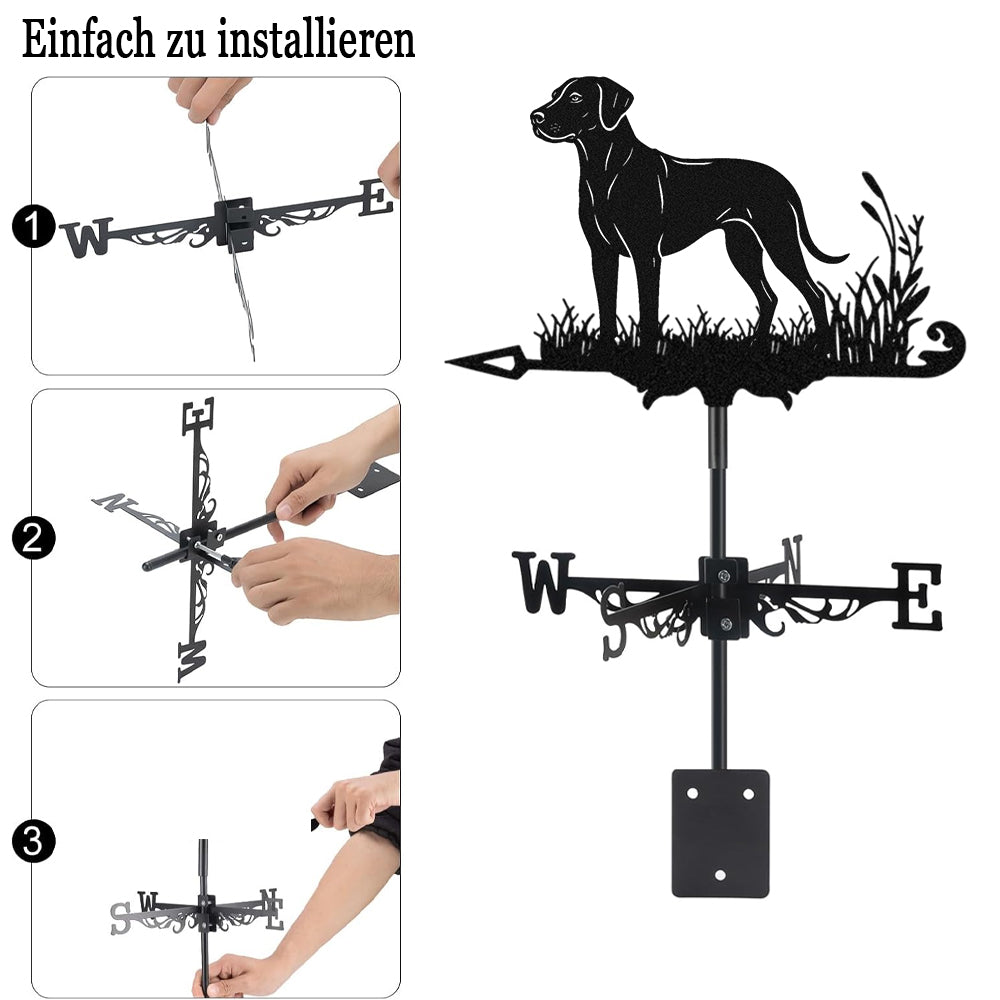 Einfach zu installieren

1
W
E

2
E
N
W

3
S
W
N
E

W
S
N
E