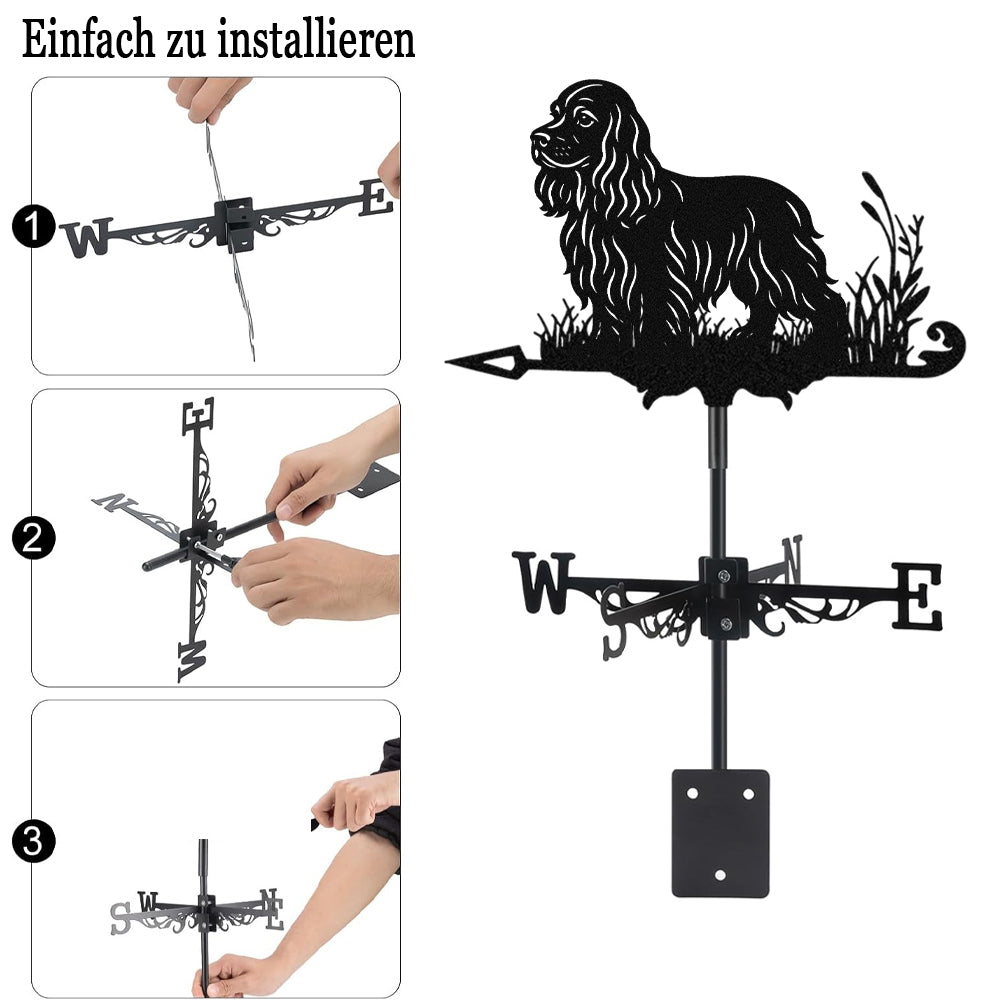 Einfach zu installieren

1
W E

2
E N W

3
S W N E

W S N E