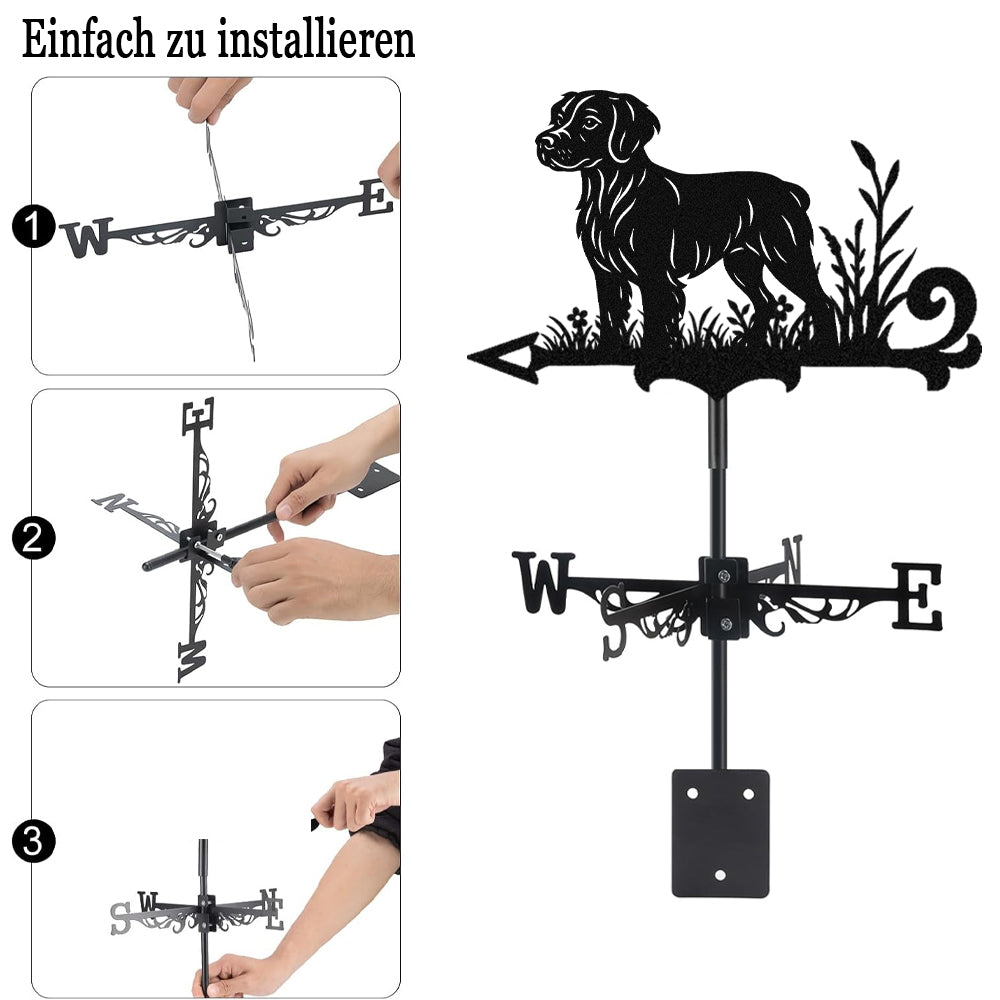 Einfach zu installieren

1
W E

2
E
N
W

3
S W N E

W S N E