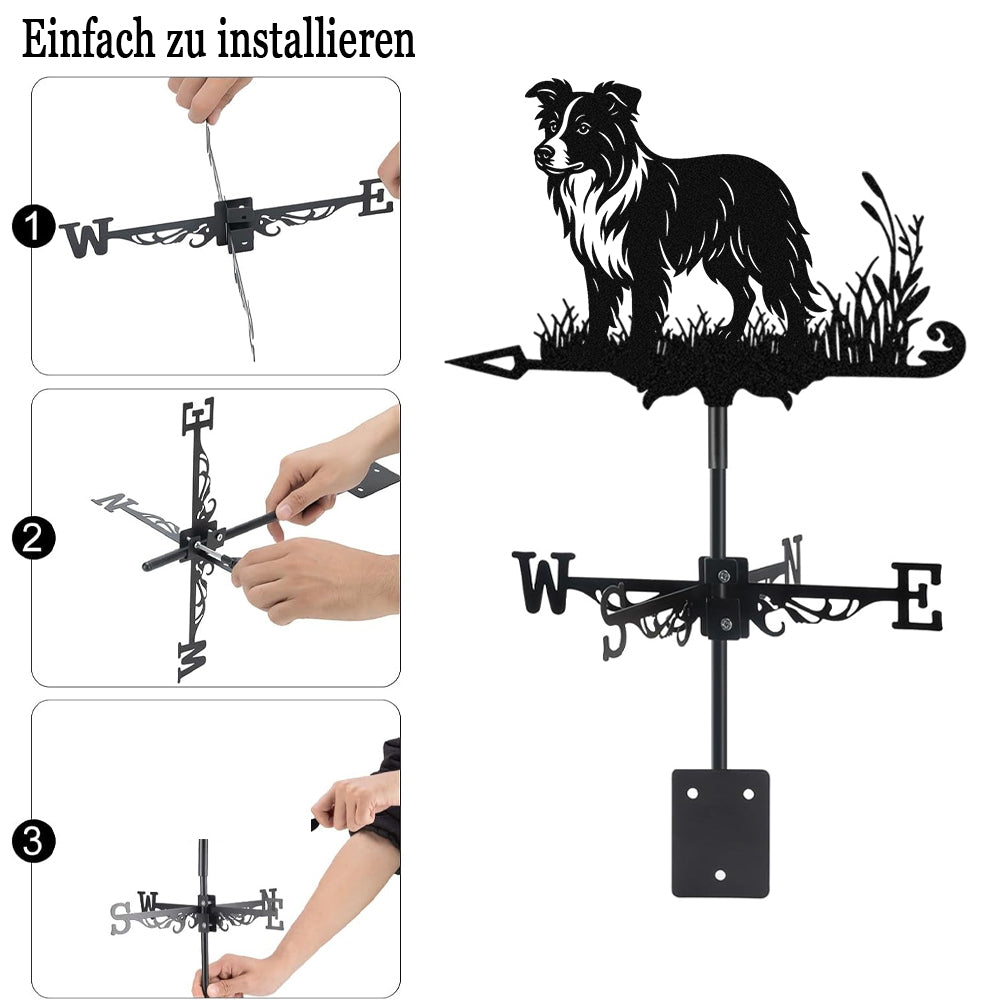 Einfach zu installieren

1
W E

2
E
N
W

3
S W N E

W S N E