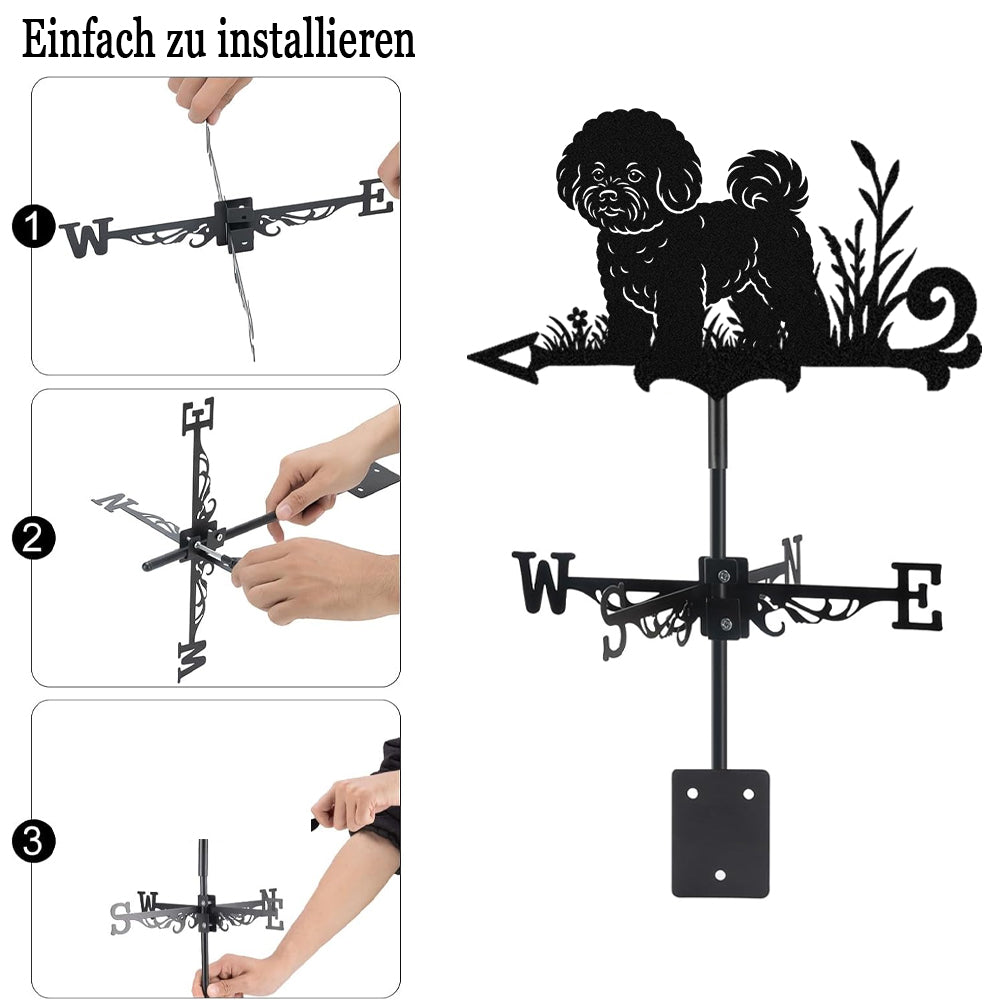 Einfach zu installieren

1
W E

2
E N W

3
S W N E

W S N E