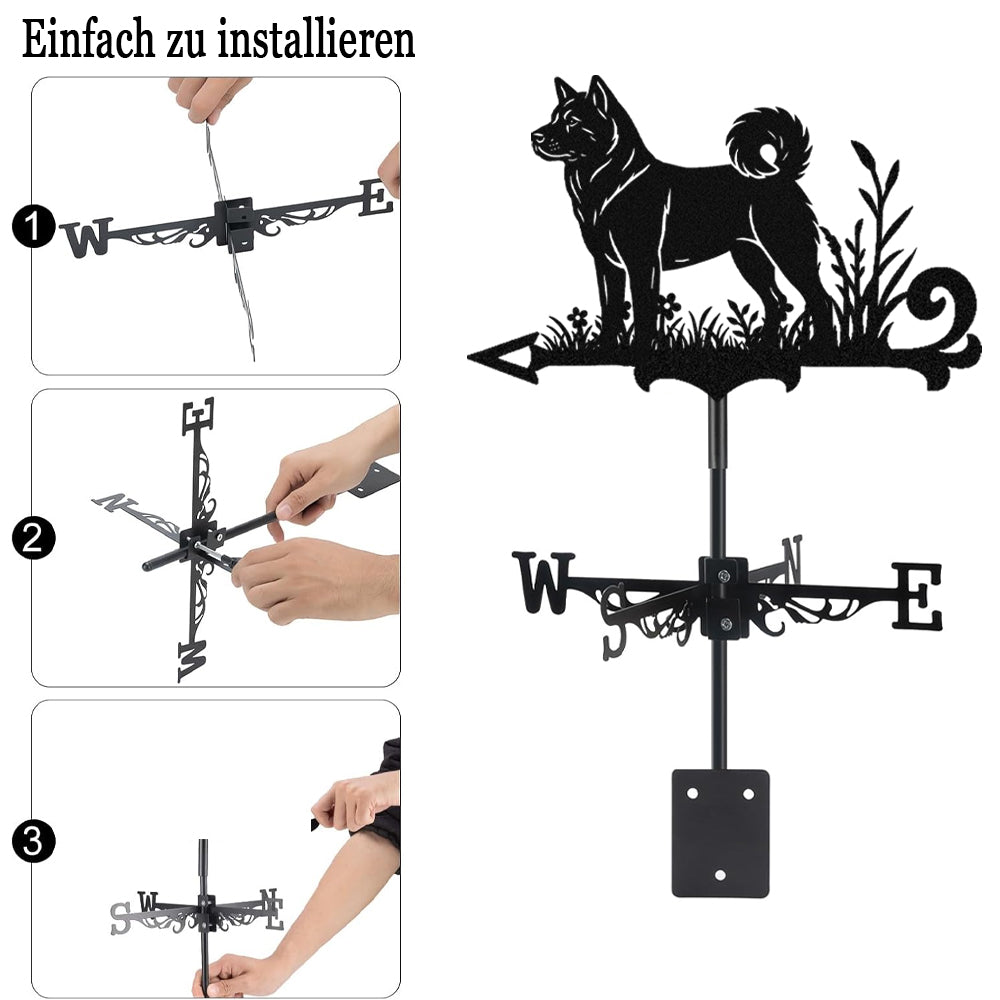 Einfach zu installieren

1
W E

2
E N W

3
S W N E

W S N E