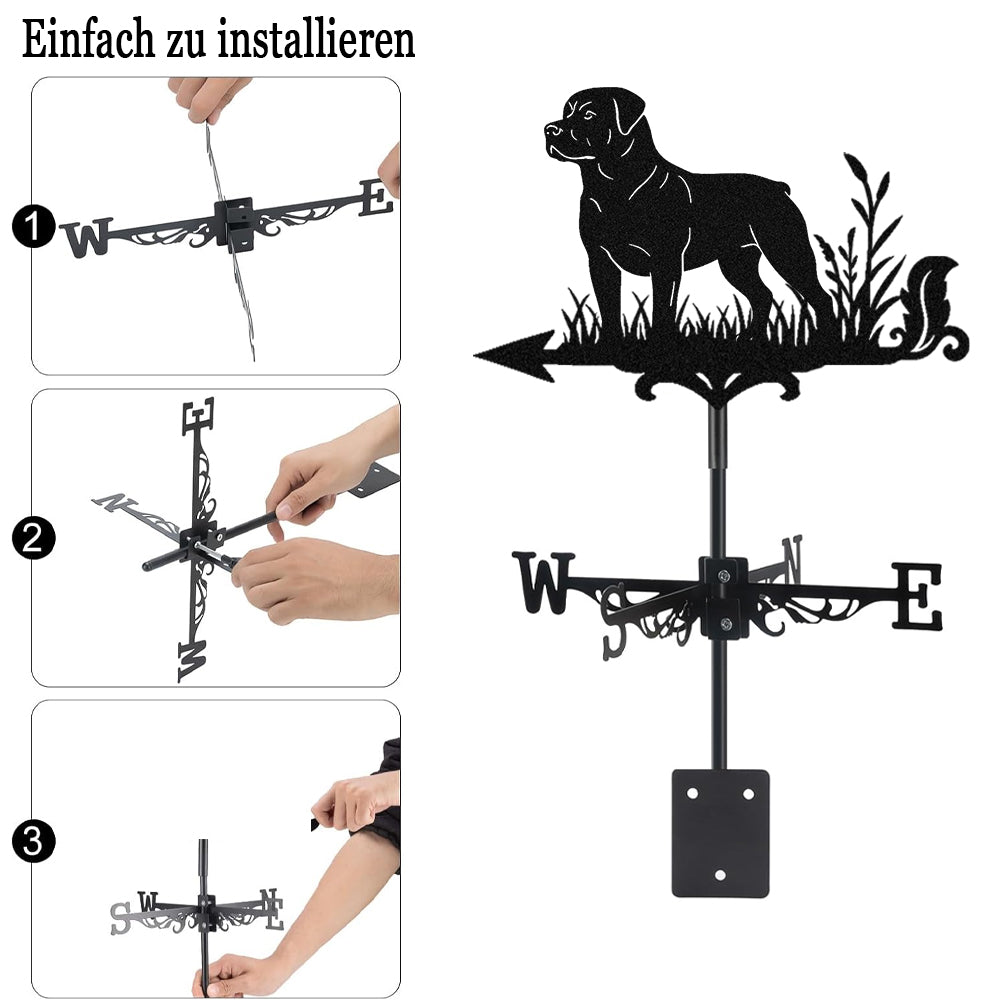 Einfach zu installieren

1

W E

2

E
N
W

3

S W N E

W S N E