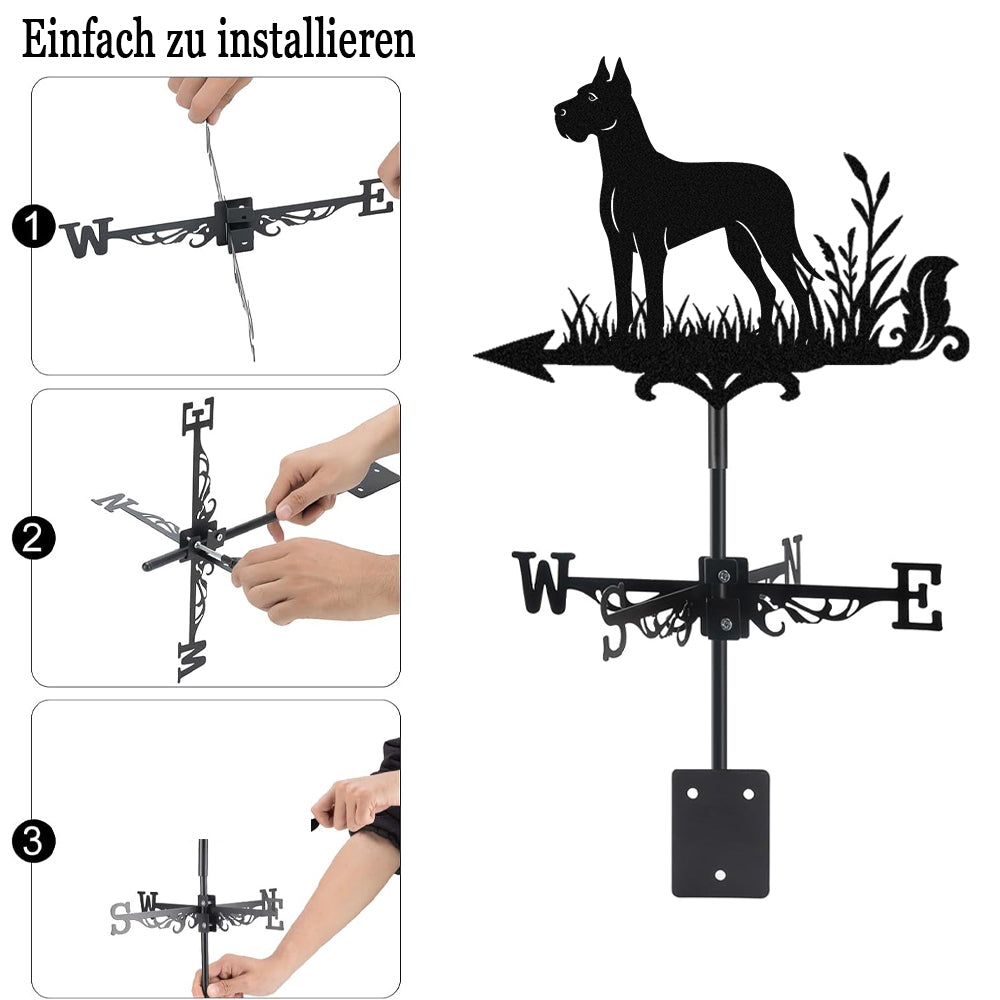 Einfach zu installieren

1
W E

2
E N W

3
S W N E

W S N E