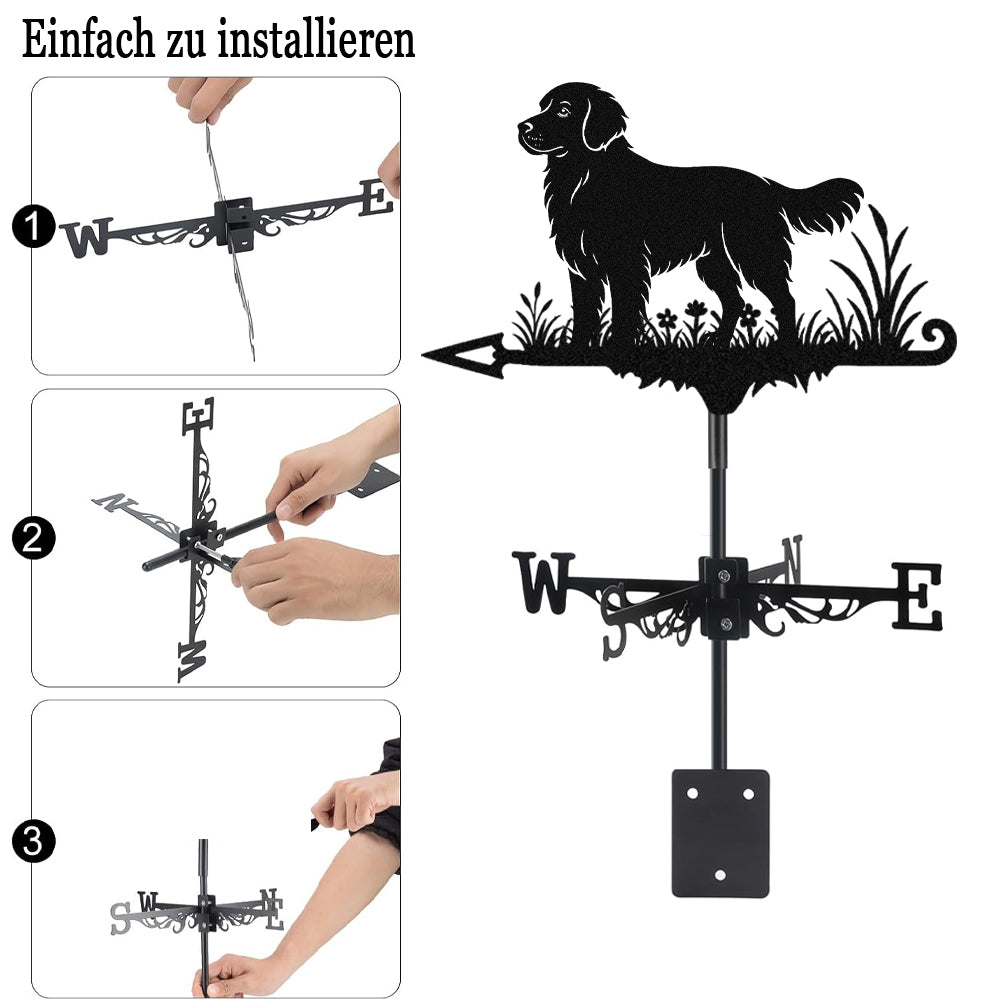 Einfach zu installieren

1
W E

2
E N W

3
S W N E

W S N E