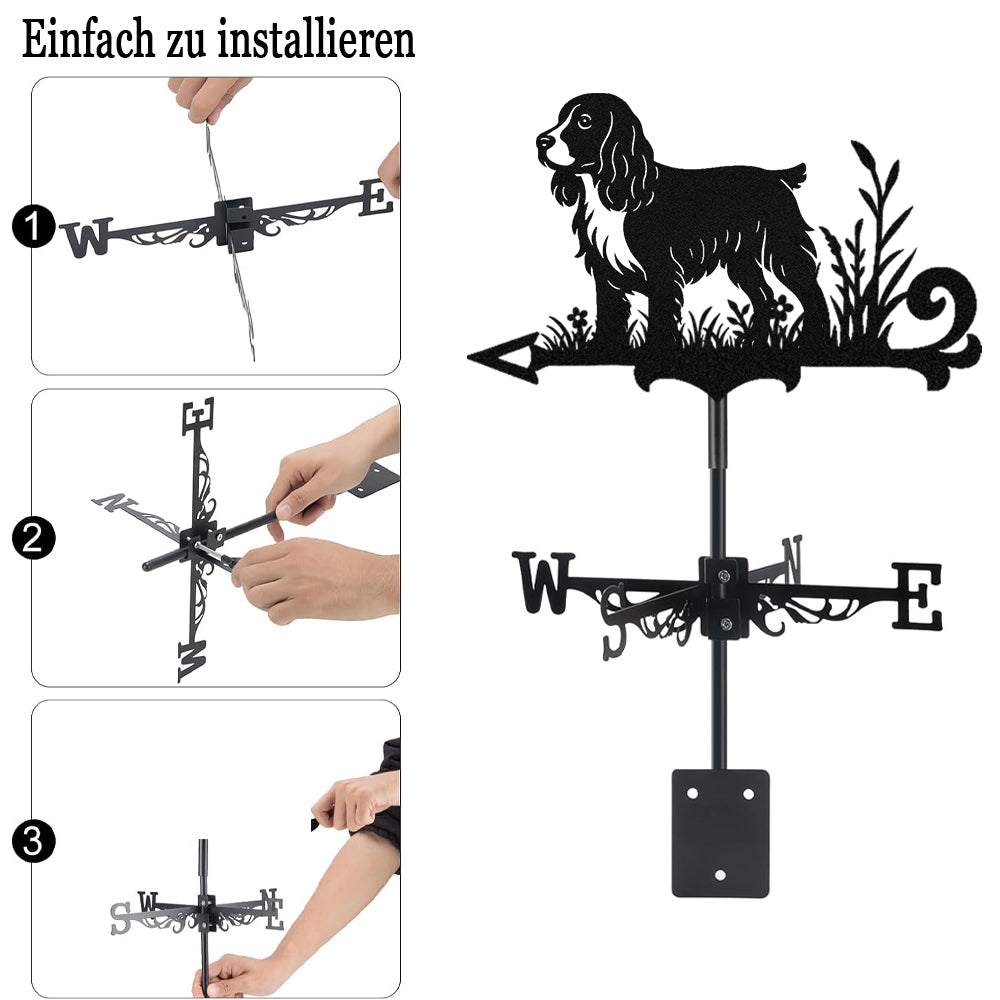 Einfach zu installieren

1

W E

2

E N W

3

S W N E

W S N E