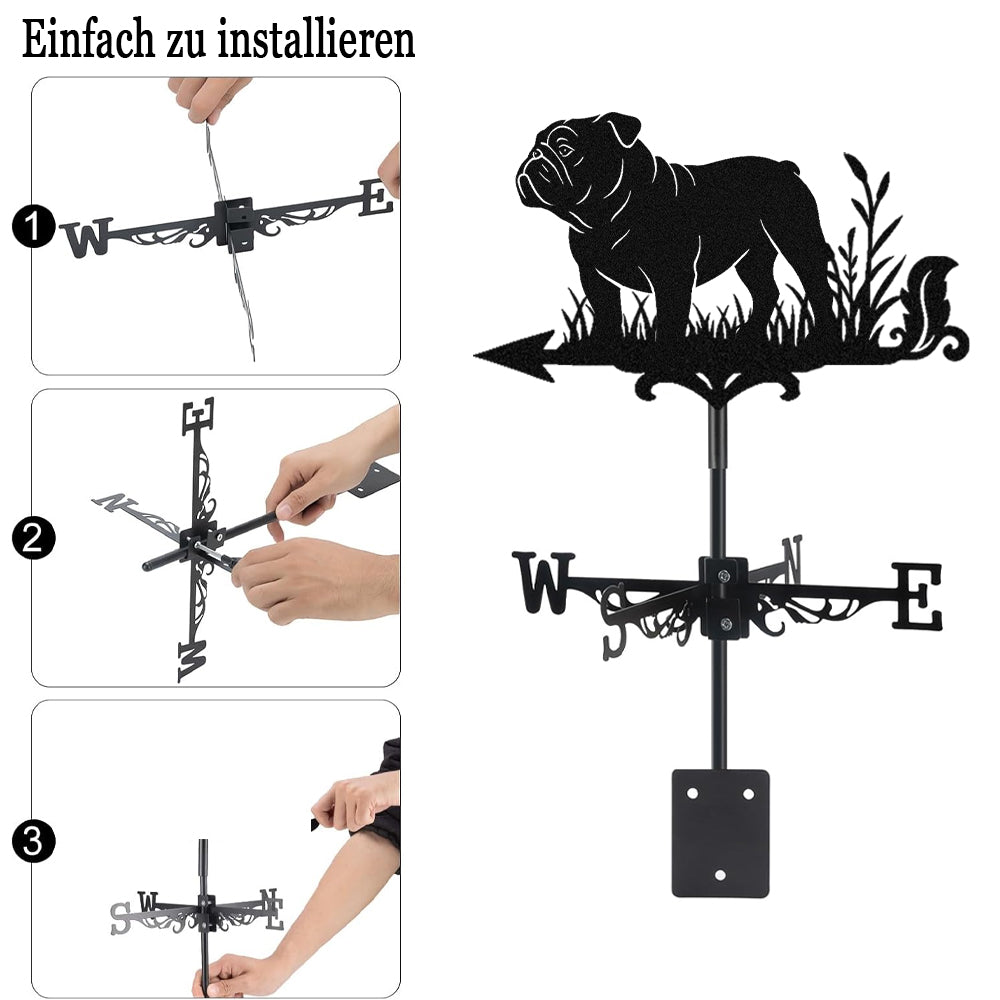 Einfach zu installieren

1
W E

2
E N W

3
S W N E

W S N E