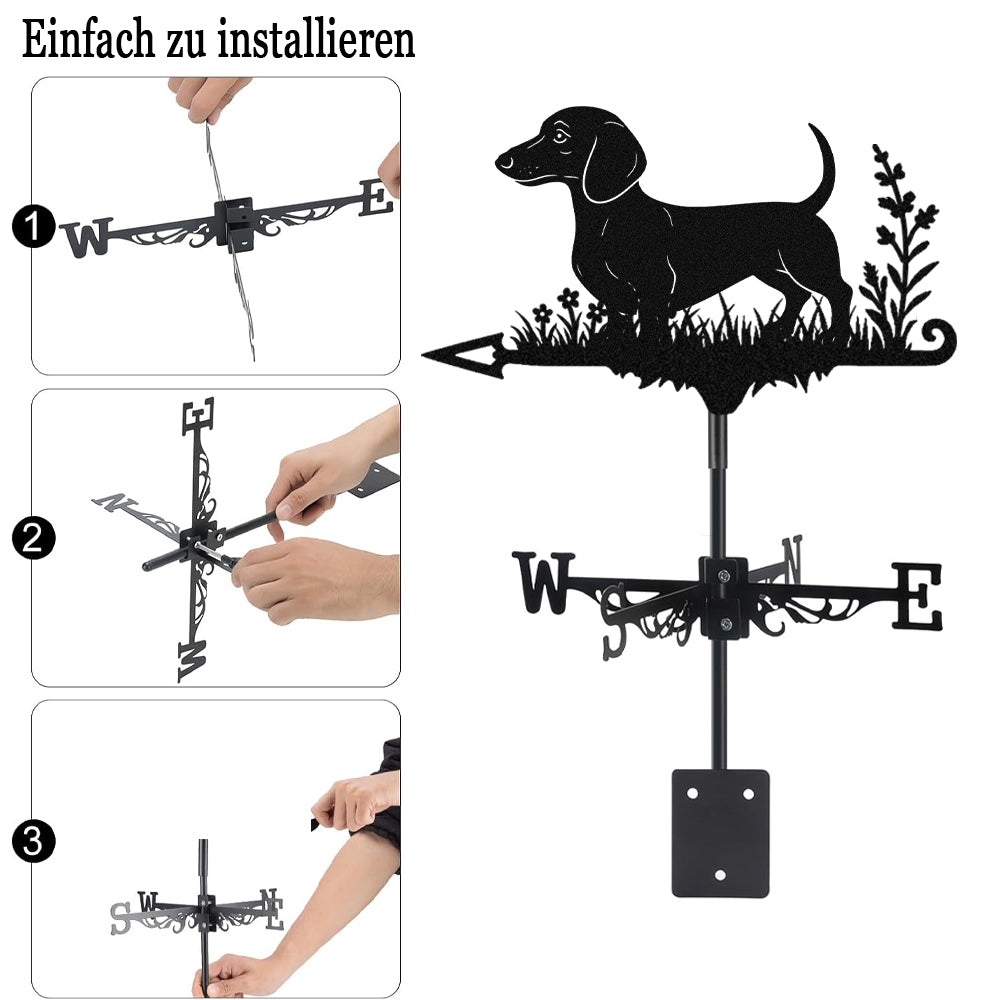 Einfach zu installieren

1
W E

2
E N W

3
S W N E

W S N E