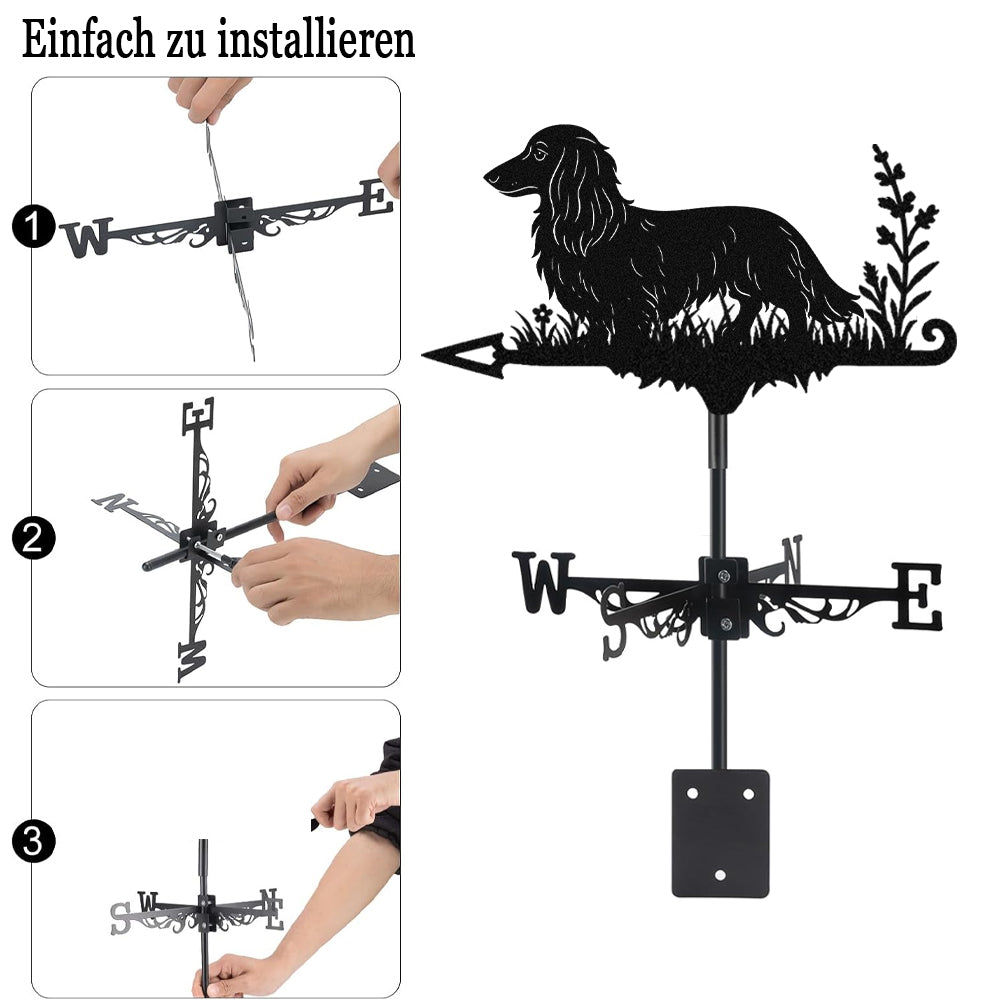 Einfach zu installieren

1
W
E

2
E
N
W

3
S
W
N
E

W
S
N
E