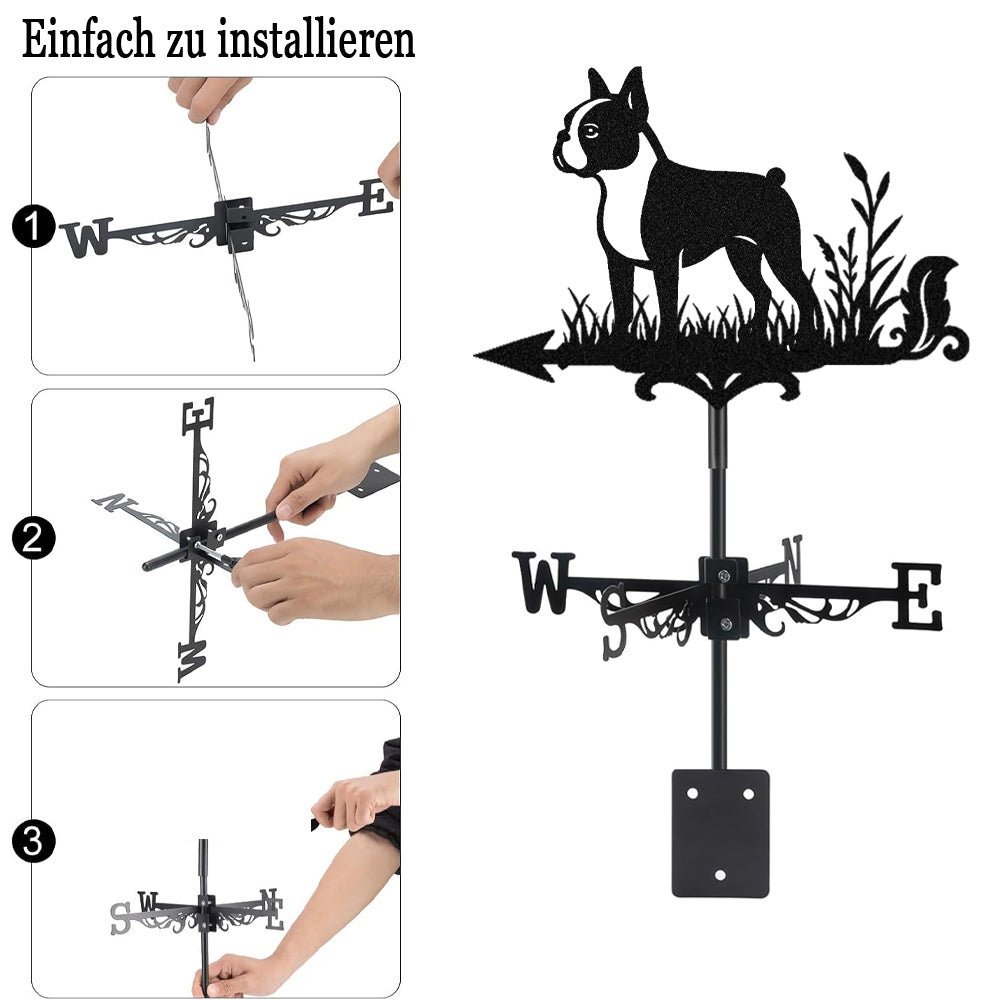 Einfach zu installieren

1
W E

2
E N W

3
S W N E

W S N E