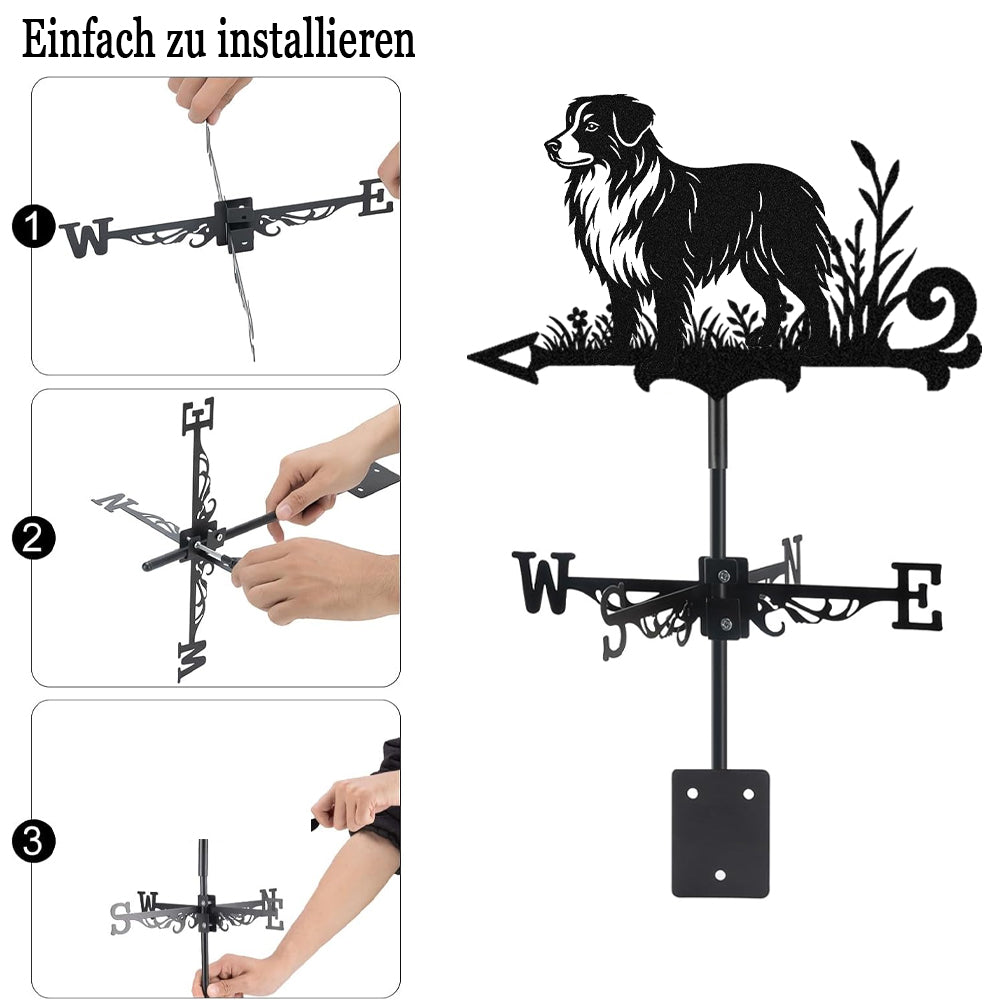 Einfach zu installieren

1
W E

2
E N W

3
S W N E

W S N E