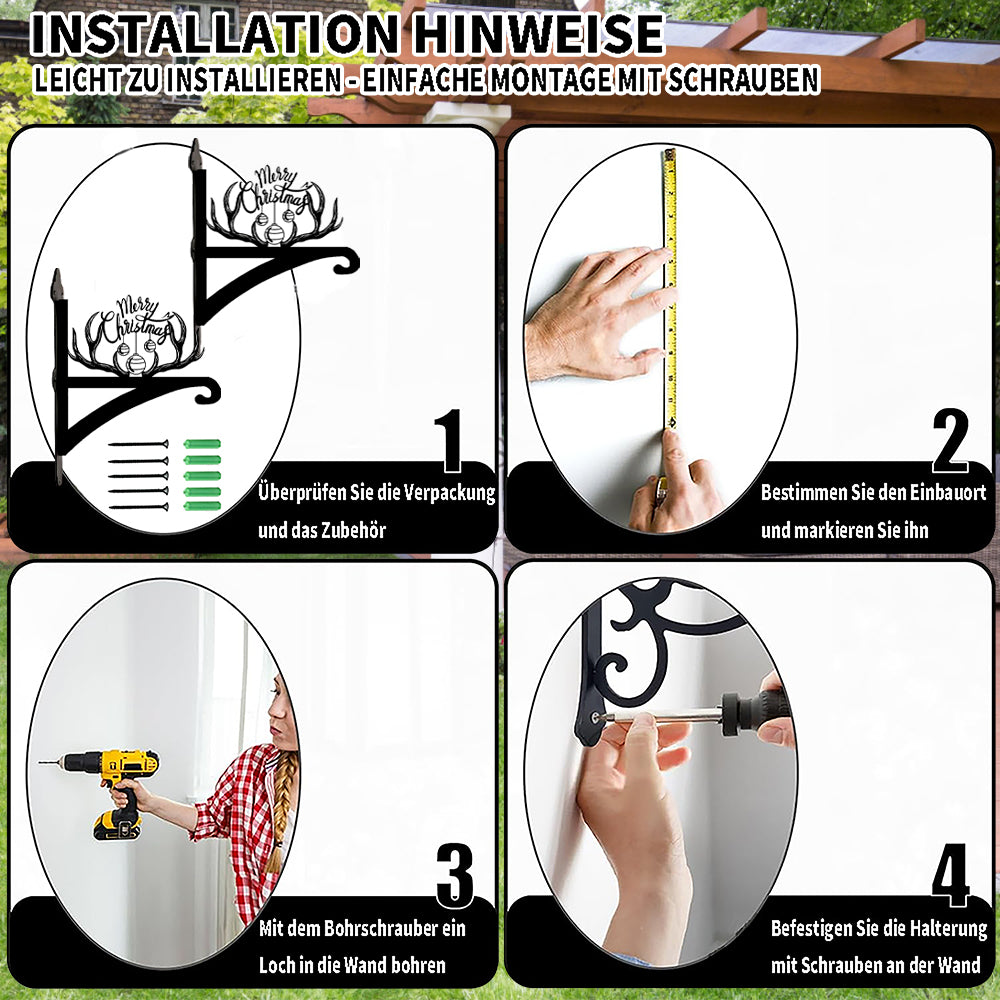 INSTALLATION HINWEISE
LEICHT ZU INSTALLIEREN - EINFACHE MONTAGE MIT SCHRAUBEN

Merry Christmas

Merry Christmas

1
Überprüfen Sie die Verpackung und das Zubehör

2
Bestimmen Sie den Einbauort und markieren Sie ihn

3
Mit dem Bohrschrauber ein Loch in die Wand bohren

4
Befestigen Sie die Halterung mit Schrauben an der Wand