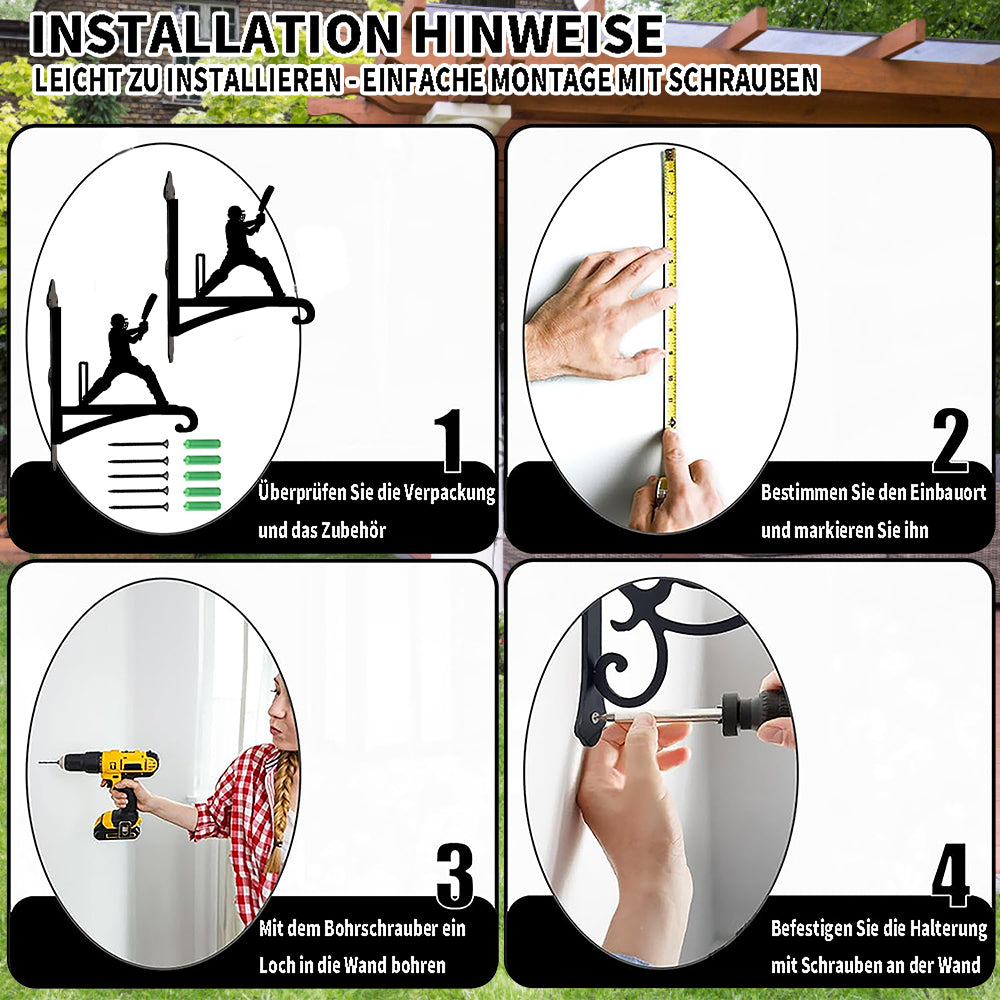 INSTALLATION HINWEISE
LEICHT ZU INSTALLIEREN - EINFACHE MONTAGE MIT SCHRAUBEN

1
Überprüfen Sie die Verpackung und das Zubehör

2
Bestimmen Sie den Einbauort und markieren Sie ihn

3
Mit dem Bohrschrauber ein Loch in die Wand bohren

4
Befestigen Sie die Halterung mit Schrauben an der Wand