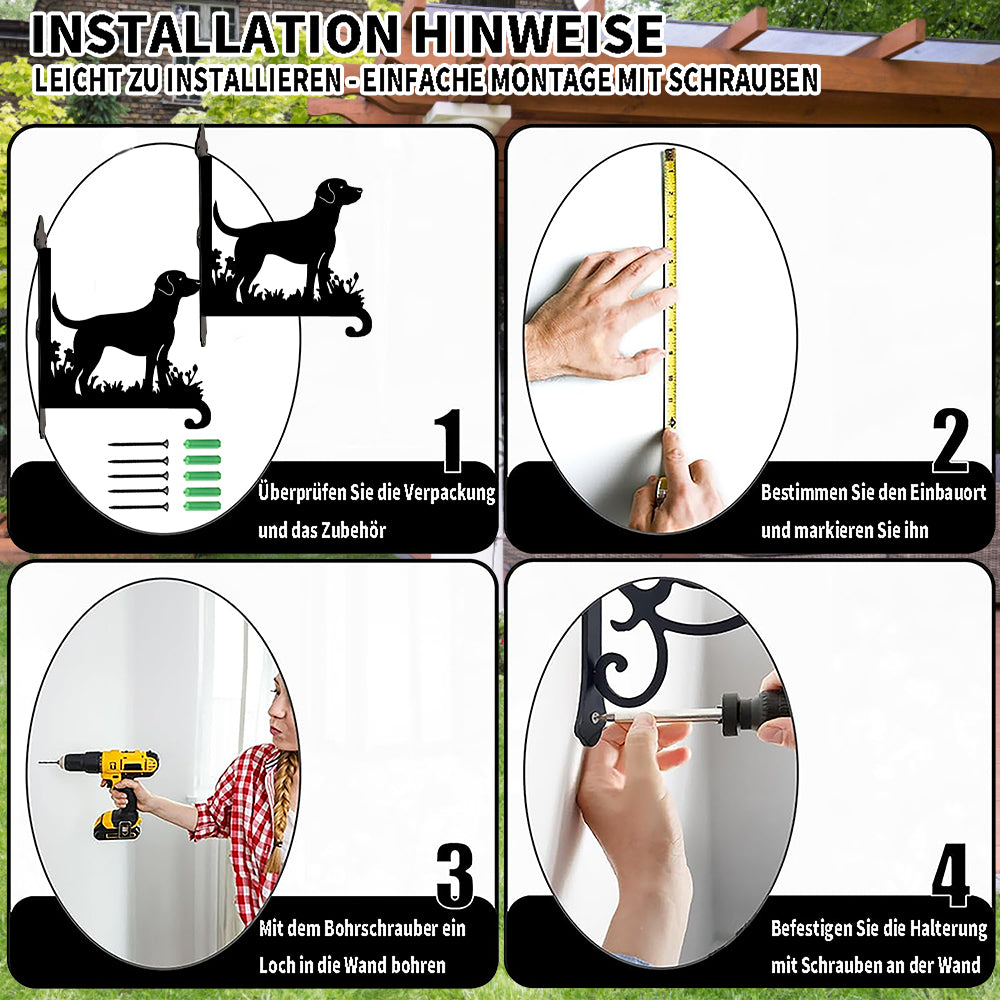 INSTALLATION HINWEISE
LEICHT ZU INSTALLIEREN - EINFACHE MONTAGE MIT SCHRAUBEN

1
Überprüfen Sie die Verpackung und das Zubehör

2
Bestimmen Sie den Einbauort und markieren Sie ihn

3
Mit dem Bohrschrauber ein Loch in die Wand bohren

4
Befestigen Sie die Halterung mit Schrauben an der Wand