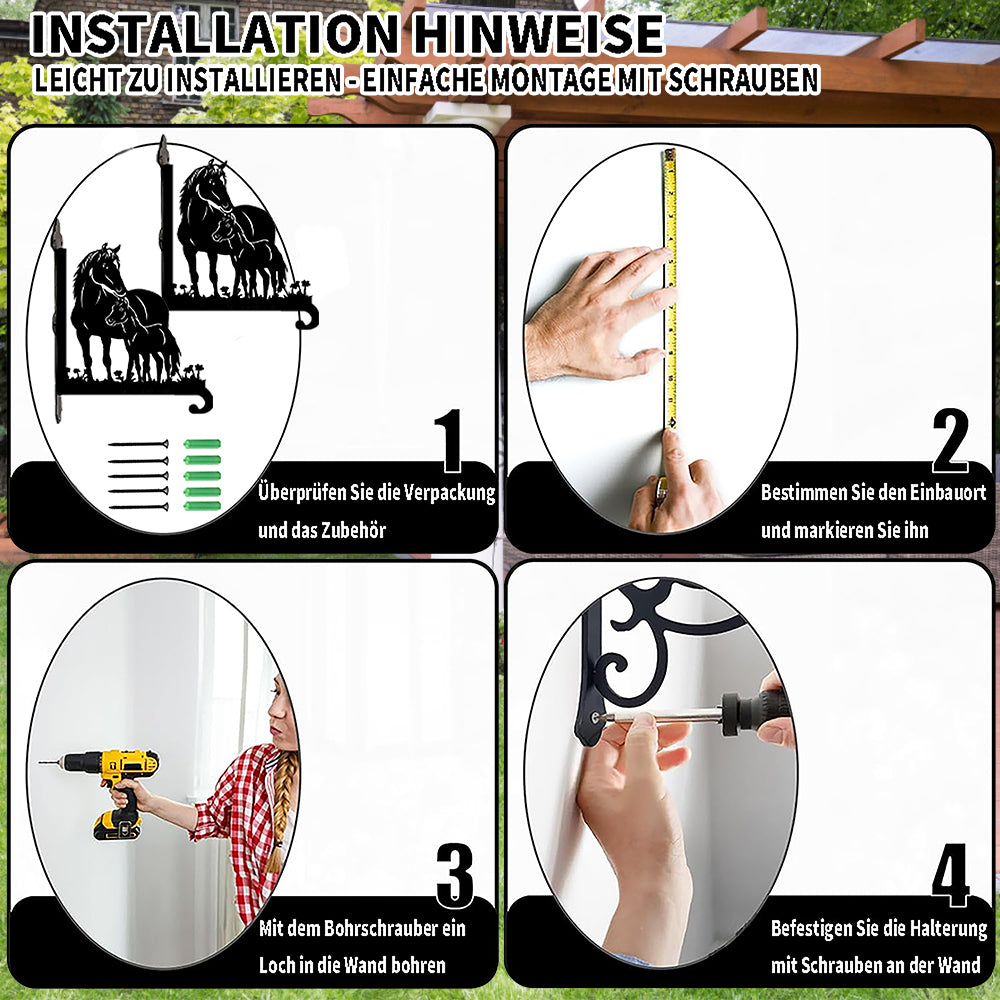 INSTALLATION HINWEISE
LEICHT ZU INSTALLIEREN - EINFACHE MONTAGE MIT SCHRAUBEN

1
Überprüfen Sie die Verpackung und das Zubehör

2
Bestimmen Sie den Einbauort und markieren Sie ihn

3
Mit dem Bohrschrauber ein Loch in die Wand bohren

4
Befestigen Sie die Halterung mit Schrauben an der Wand