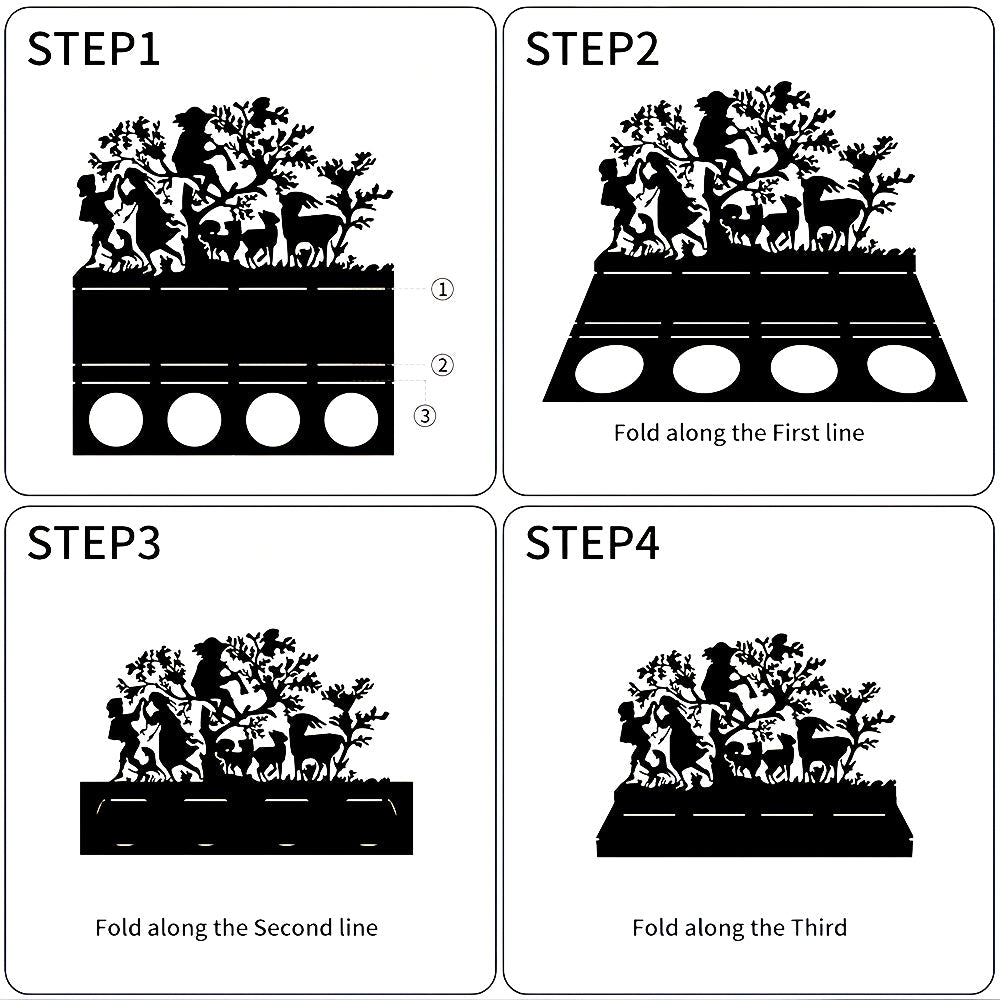 STEP1

①

②

③

STEP2

Fold along the First line

STEP3

Fold along the Second line

STEP4

Fold along the Third