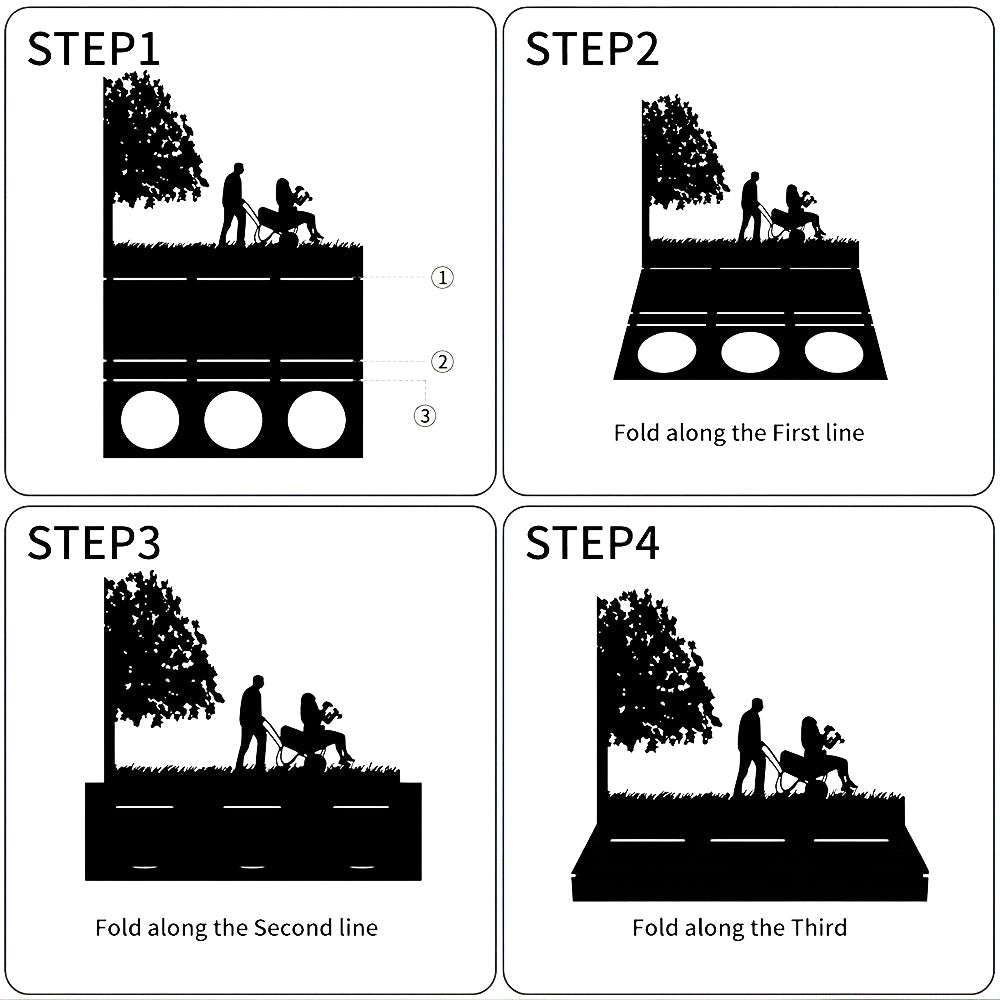 STEP1

①
②
③

STEP2

Fold along the First line

STEP3

Fold along the Second line

STEP4

Fold along the Third