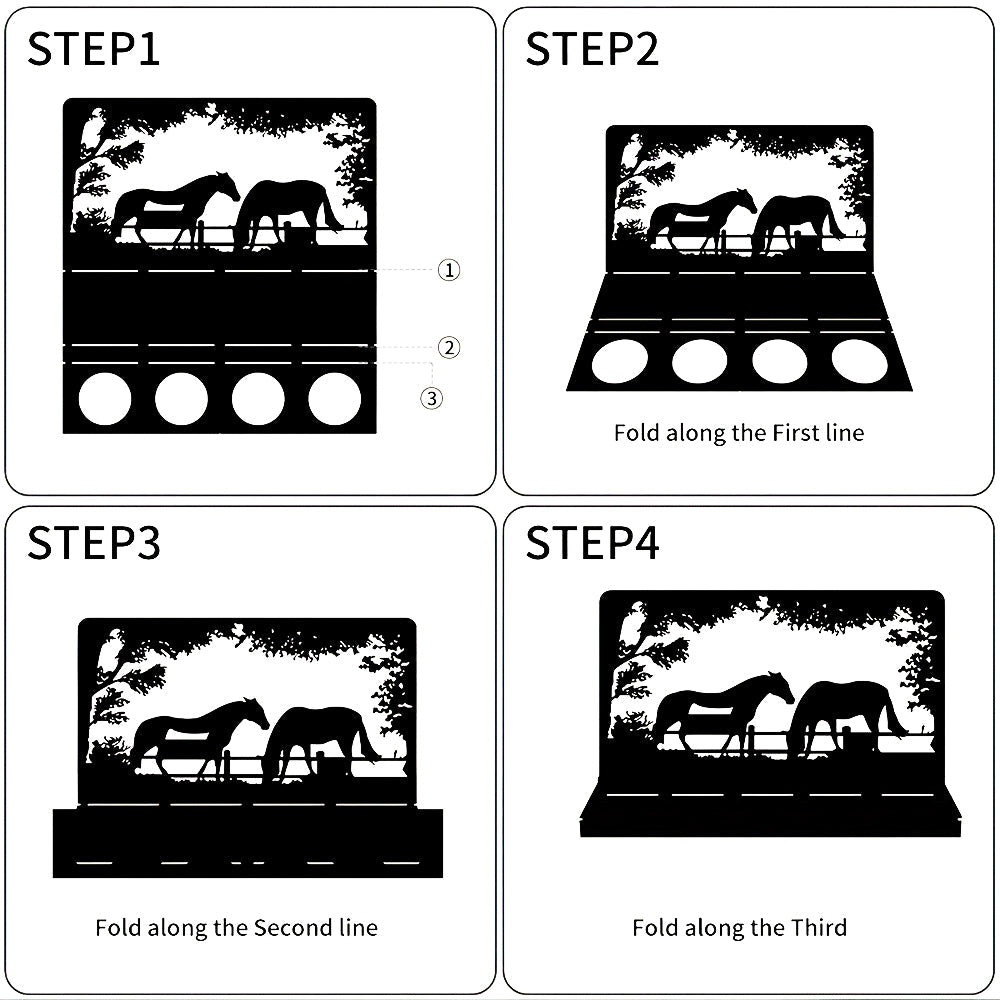 STEP1

①

②

③

STEP2

Fold along the First line

STEP3

Fold along the Second line

STEP4

Fold along the Third