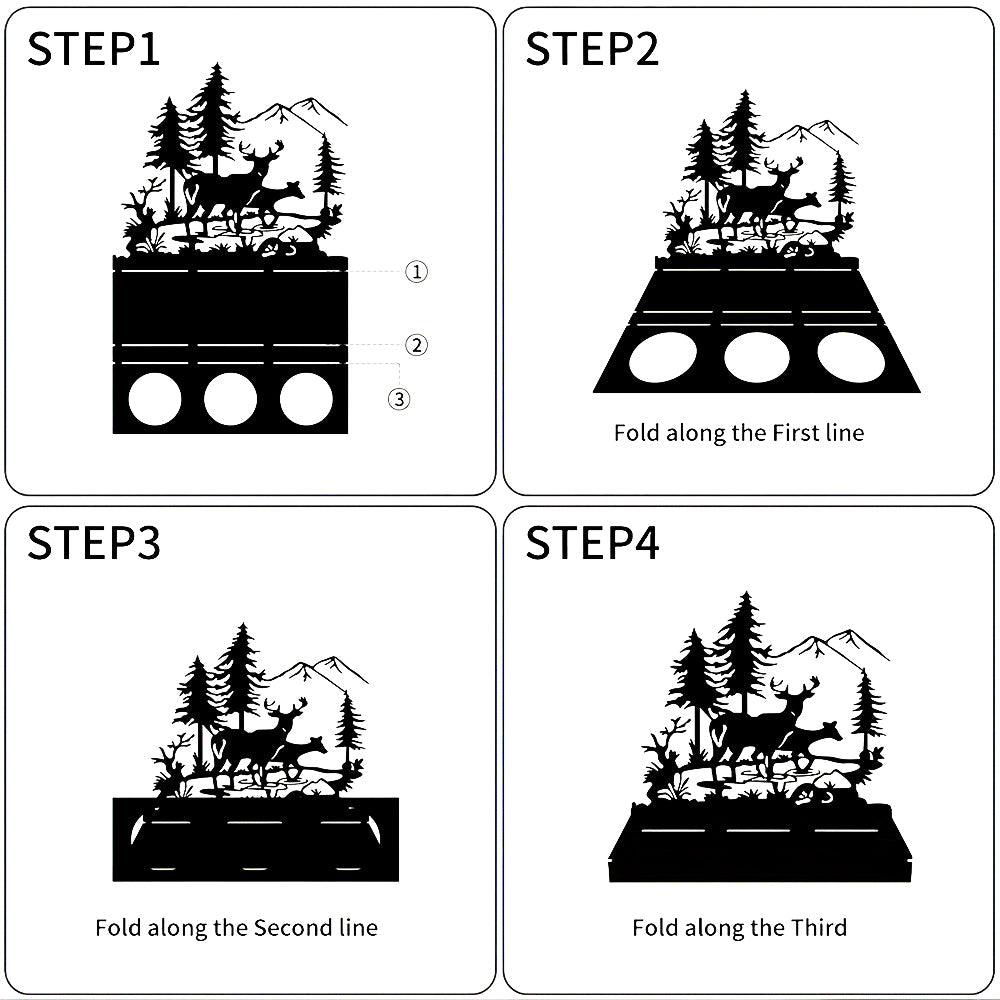 STEP1

①
②
③

STEP2

Fold along the First line

STEP3

Fold along the Second line

STEP4

Fold along the Third