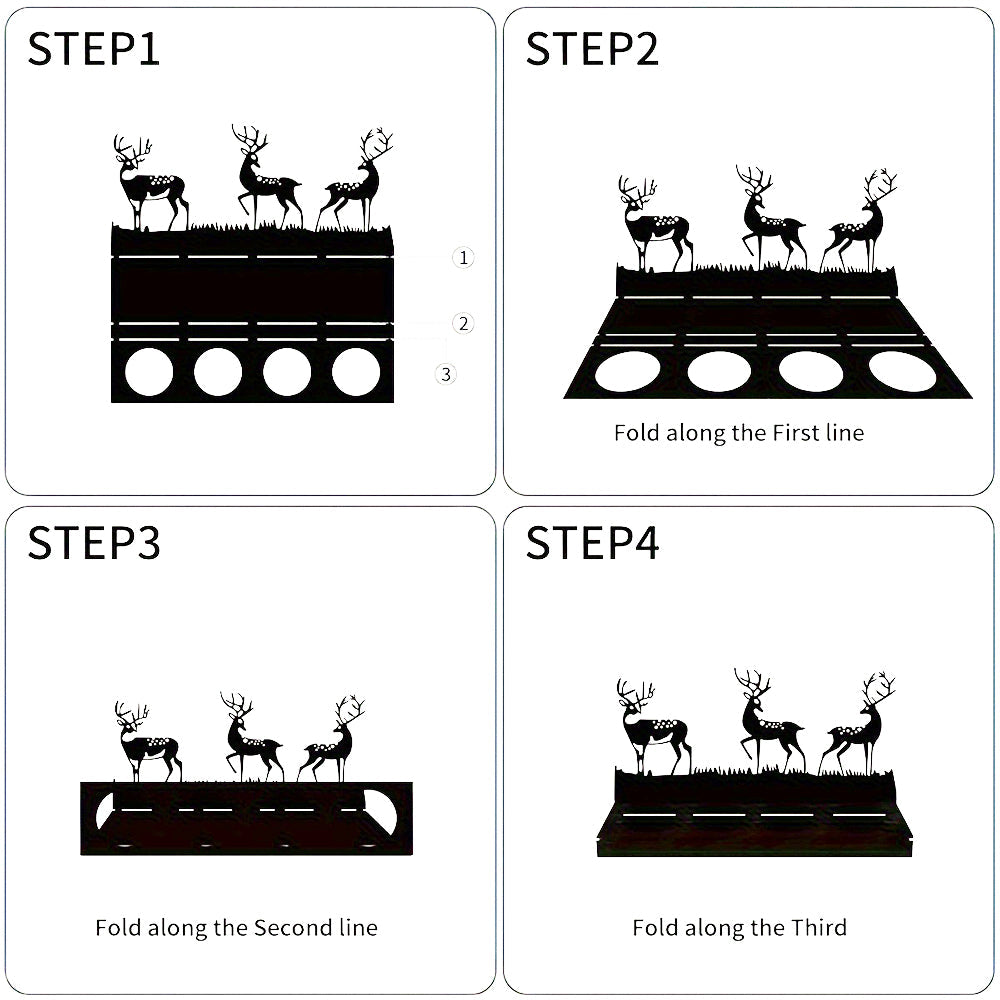 STEP1

1
2
3

STEP2

Fold along the First line

STEP3

Fold along the Second line

STEP4

Fold along the Third