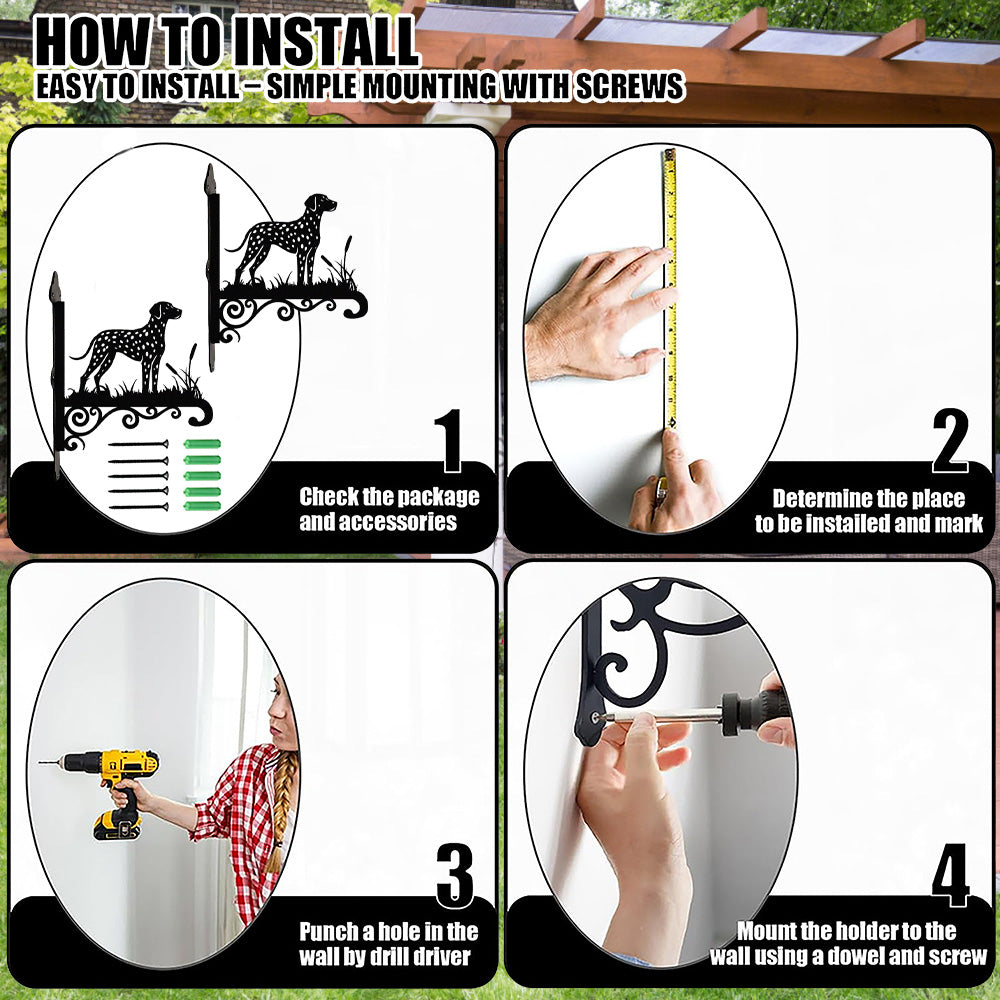 HOW TO INSTALL
EASY TO INSTALL – SIMPLE MOUNTING WITH SCREWS

1
Check the package and accessories

2
Determine the place to be installed and mark

3
Punch a hole in the wall by drill driver

4
Mount the holder to the wall using a dowel and screw