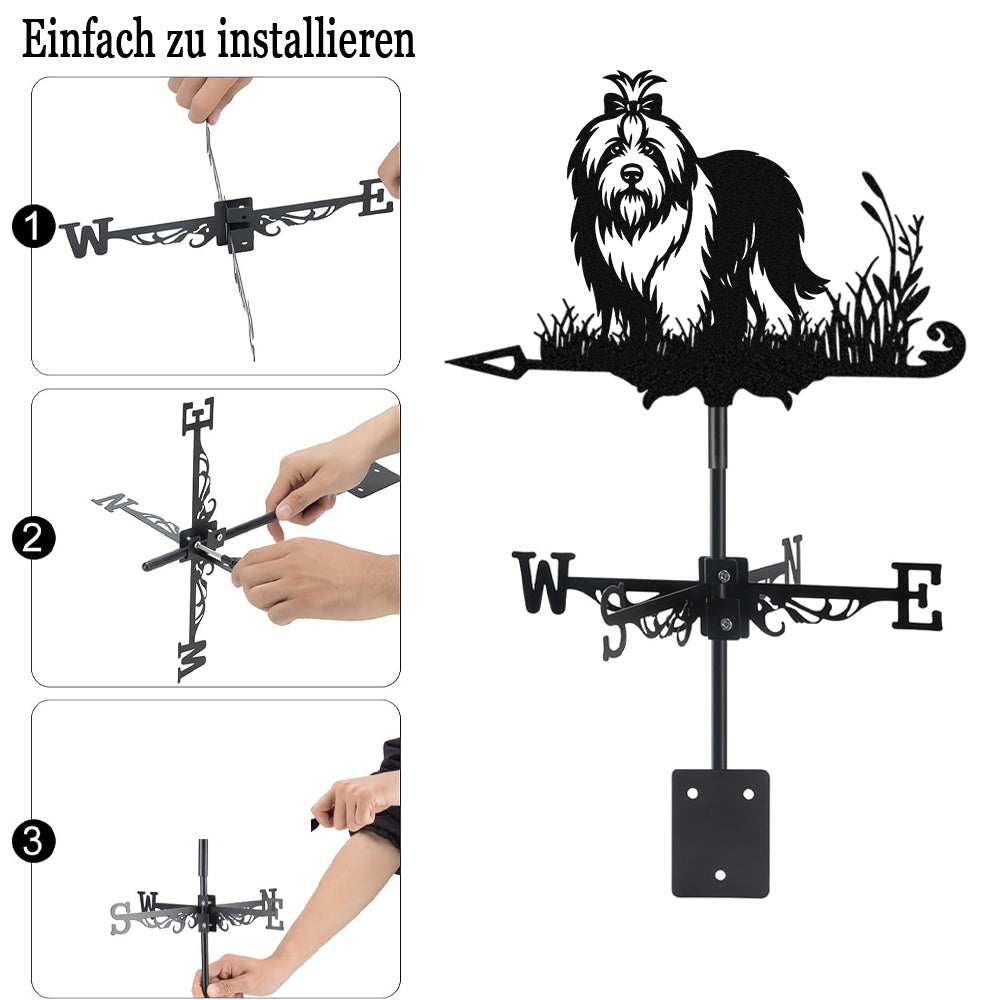 Einfach zu installieren

1

W E

2

E N W

3

S W N E

W S N E